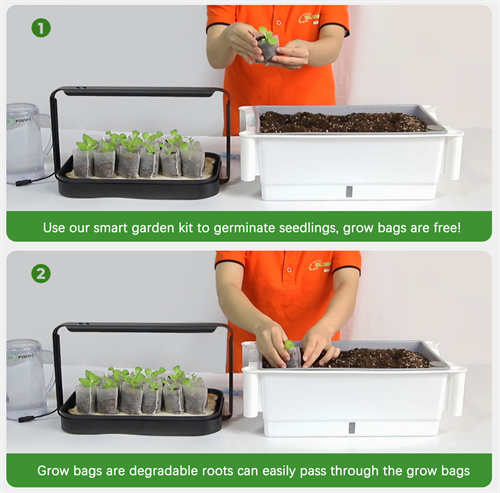 1

Use our smart garden kit to germinate seedlings, grow bags are free!

2

Grow bags are degradable roots can easily pass through the grow bags