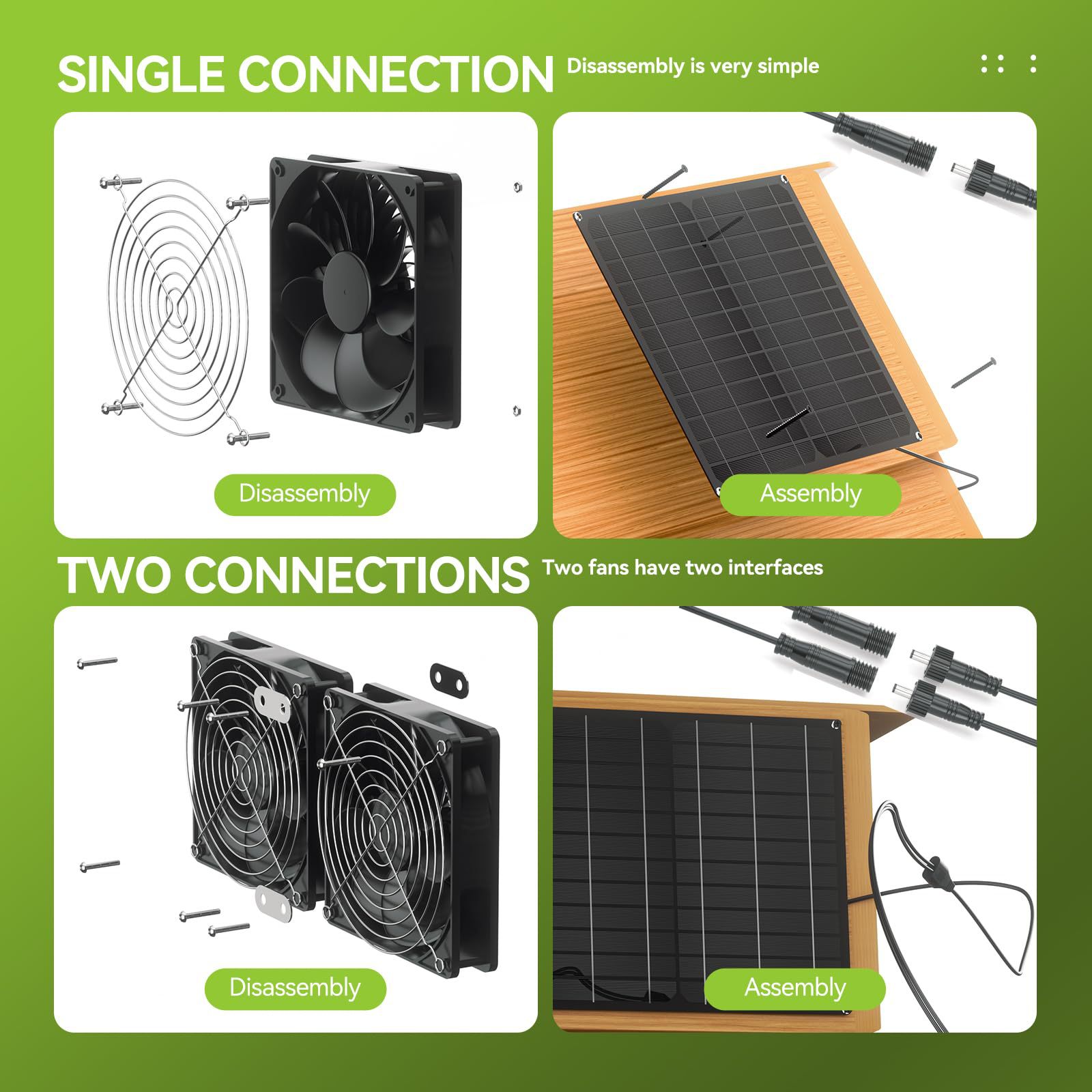 SINGLE CONNECTION Disassembly is very simple

Disassembly

Assembly

TWO CONNECTIONS Two fans have two interfaces

Disassembly

Assembly