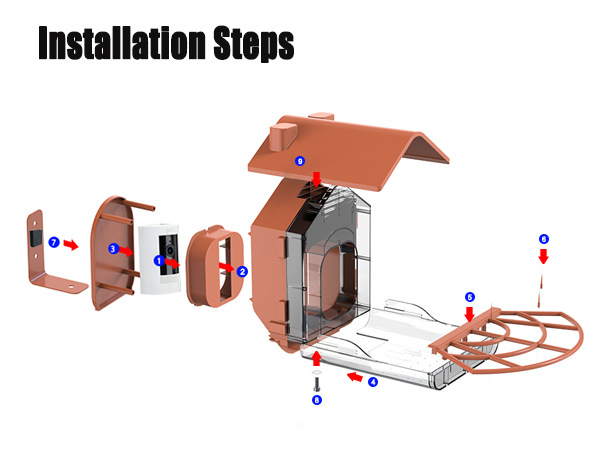 Installation Steps

9

7

3

1

2

6

5

4

8