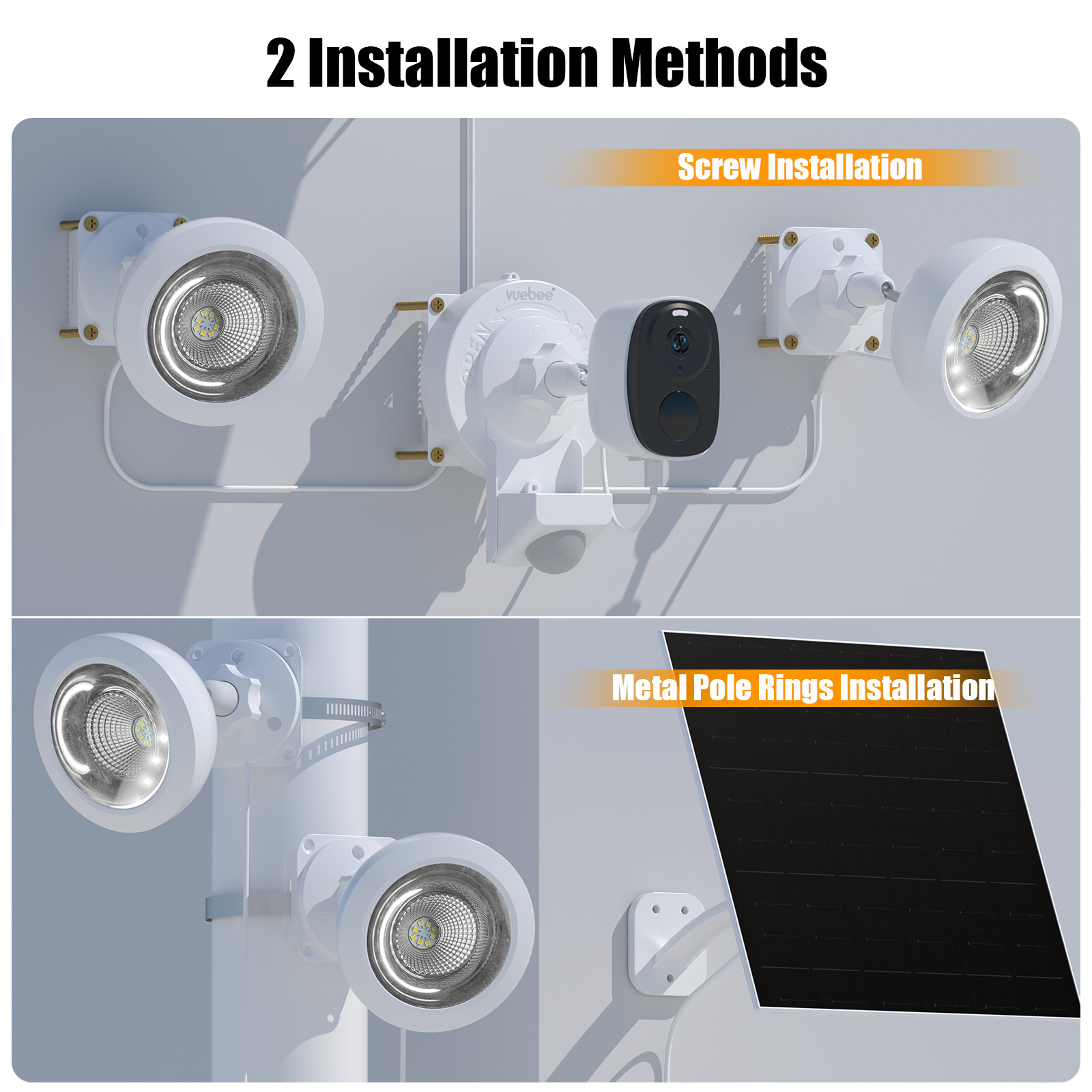 2 Installation Methods

Screw Installation

vuebee

OPEN

Metal Pole Rings Installation