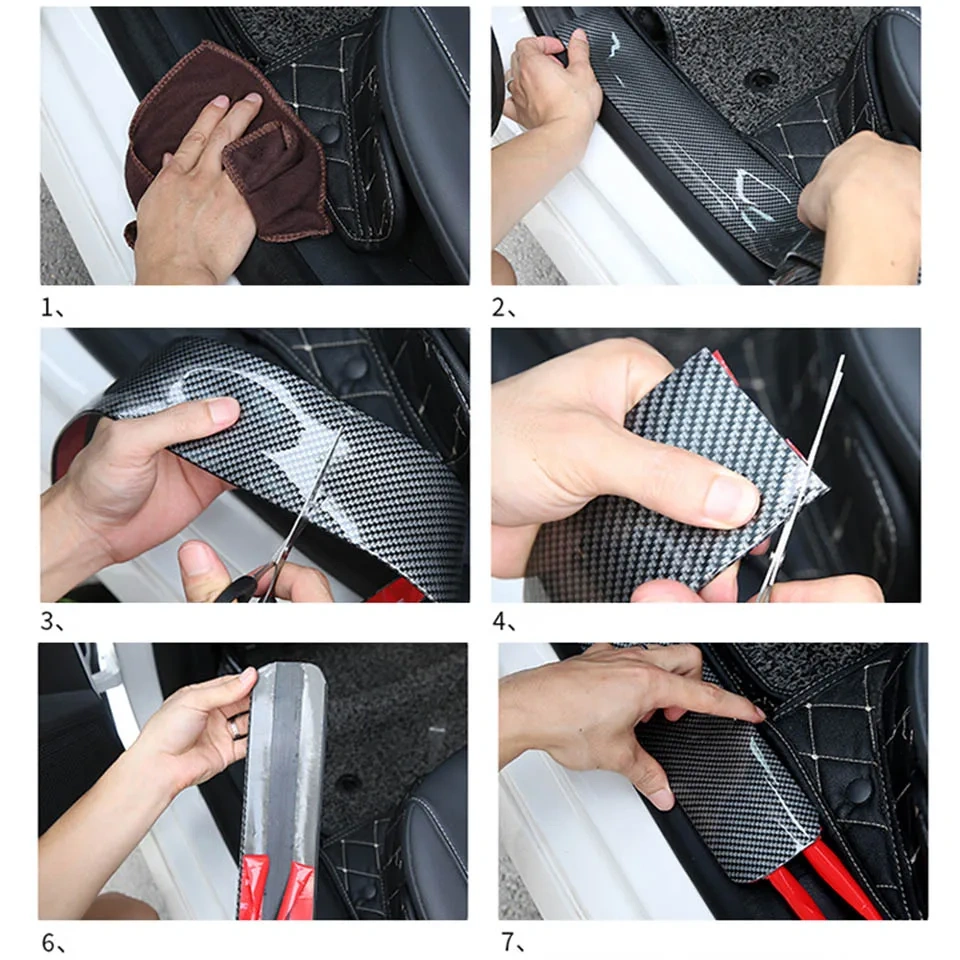 1、

2、

3、

4、

6、

7、