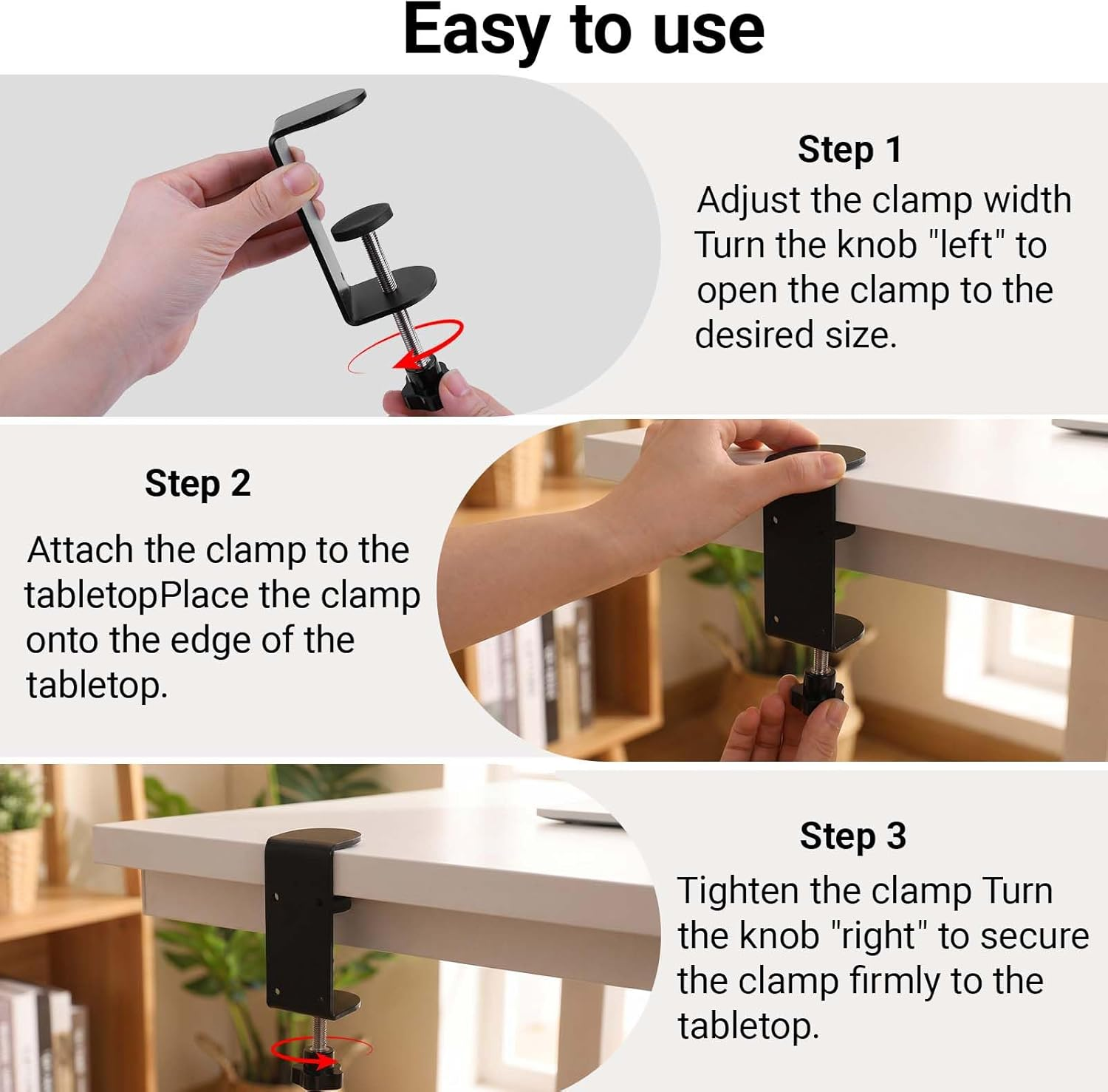 Easy to use

Step 1
Adjust the clamp width Turn the knob "left" to open the clamp to the desired size.

Step 2
Attach the clamp to the tabletopPlace the clamp onto the edge of the tabletop.

Step 3
Tighten the clamp Turn the knob "right" to secure the clamp firmly to the tabletop.