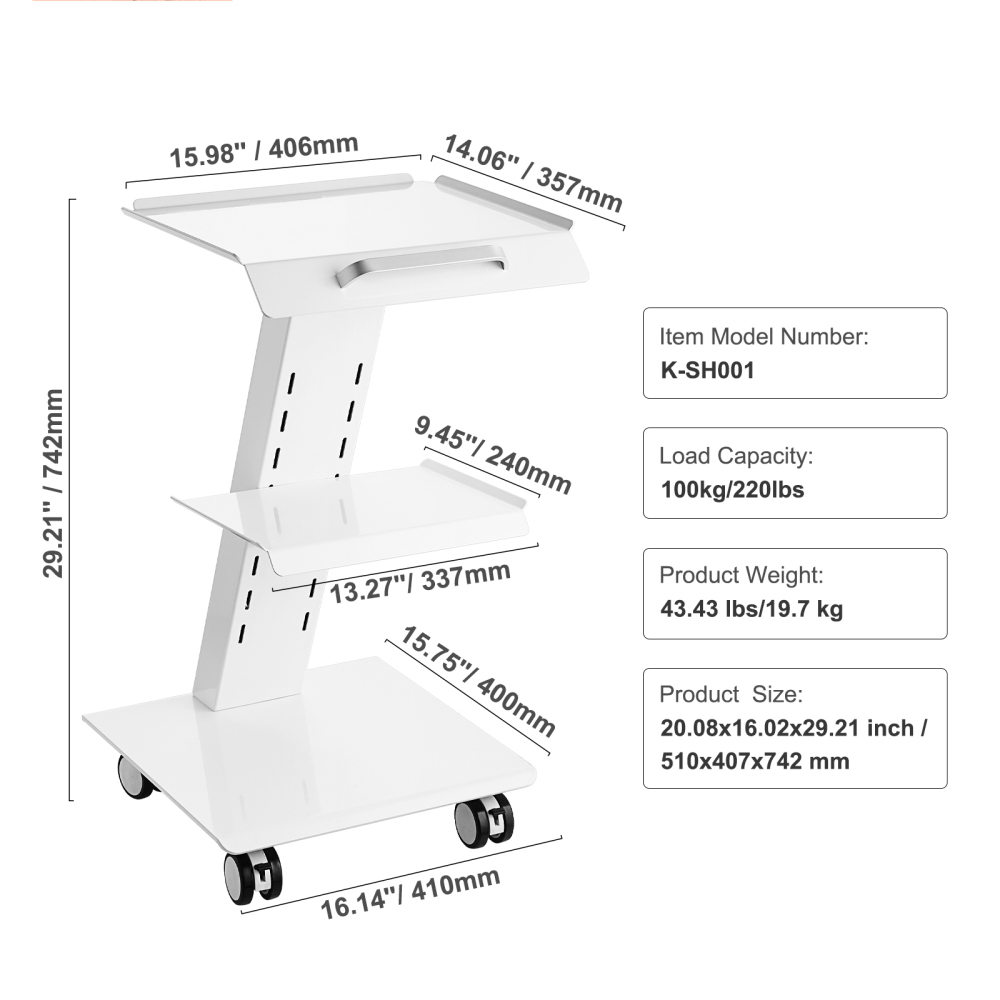 15.98" / 406mm
14.06" / 357mm
29.21" / 742mm
9.45"/ 240mm
13.27"/ 337mm
15.75"/ 400mm
16.14"/ 410mm

Item Model Number:
K-SH001

Load Capacity:
100kg/220lbs

Product Weight:
43.43 lbs/19.7 kg

Product Size:
20.08x16.02x29.21 inch / 510x407x742 mm