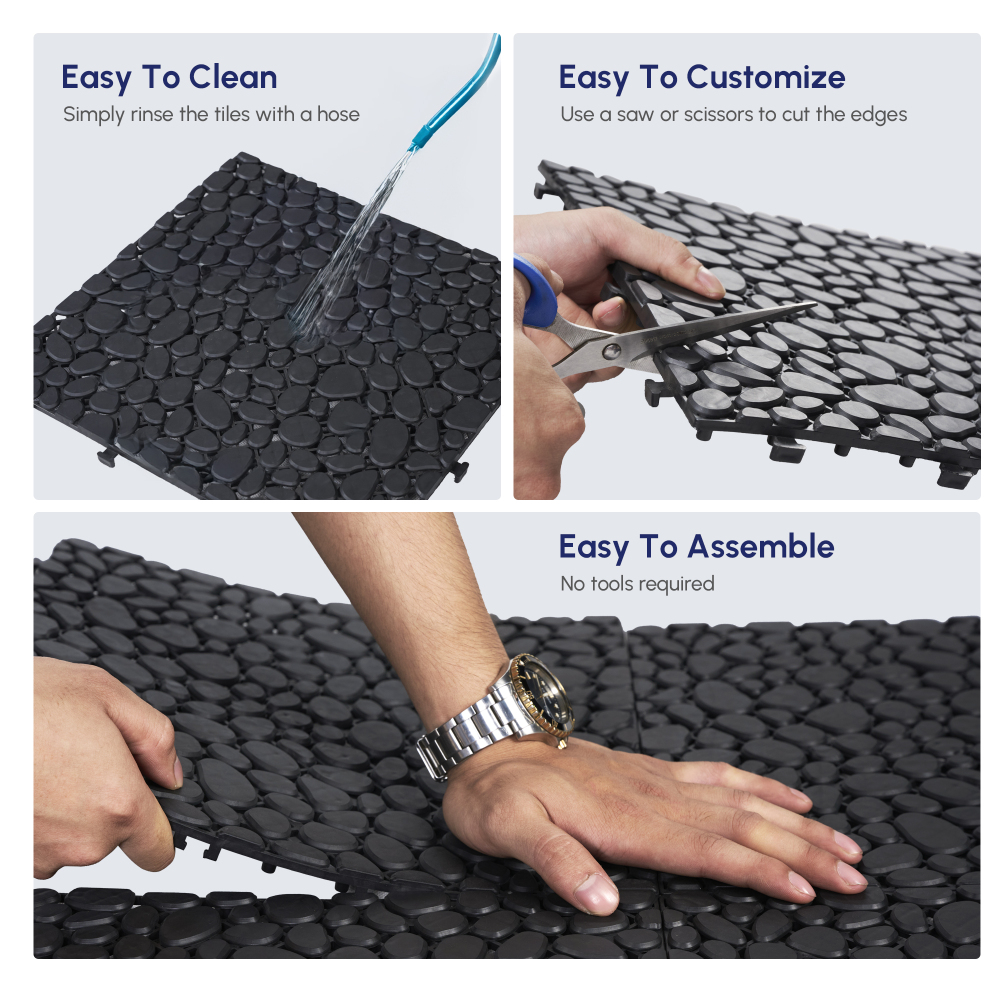 Easy To Clean
Simply rinse the tiles with a hose

Easy To Customize
Use a saw or scissors to cut the edges

Easy To Assemble
No tools required