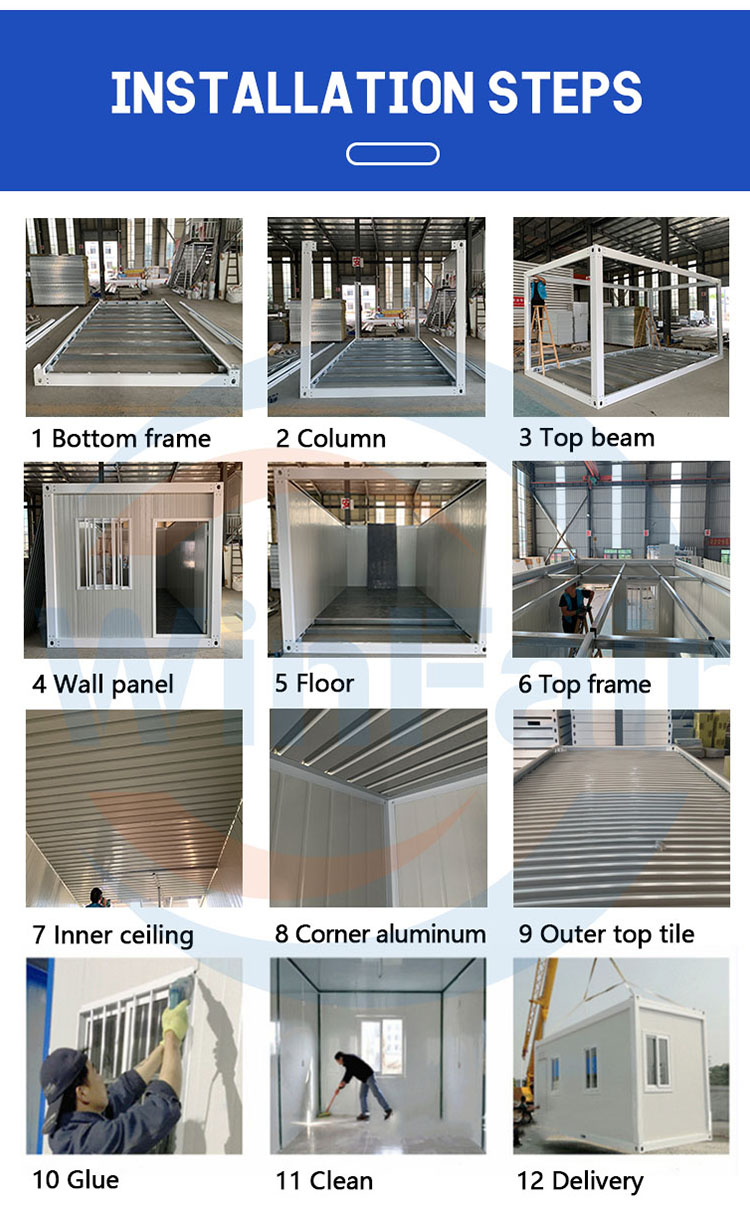 INSTALLATION STEPS

1 Bottom frame

2 Column

3 Top beam

4 Wall panel

5 Floor

6 Top frame

7 Inner ceiling

8 Corner aluminum

9 Outer top tile

10 Glue

11 Clean

12 Delivery

WinFair