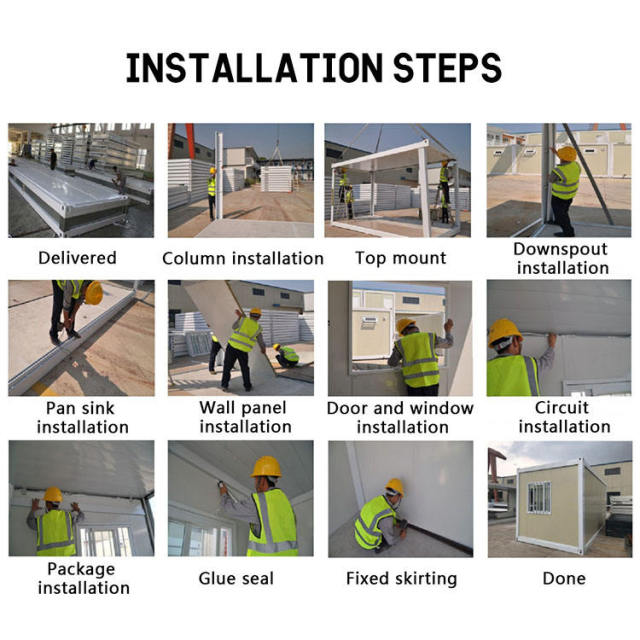 INSTALLATION STEPS

Delivered

Column installation

Top mount

Downspout installation

Pan sink installation

Wall panel installation

Door and window installation

Circuit installation

Package installation

Glue seal

Fixed skirting

Done