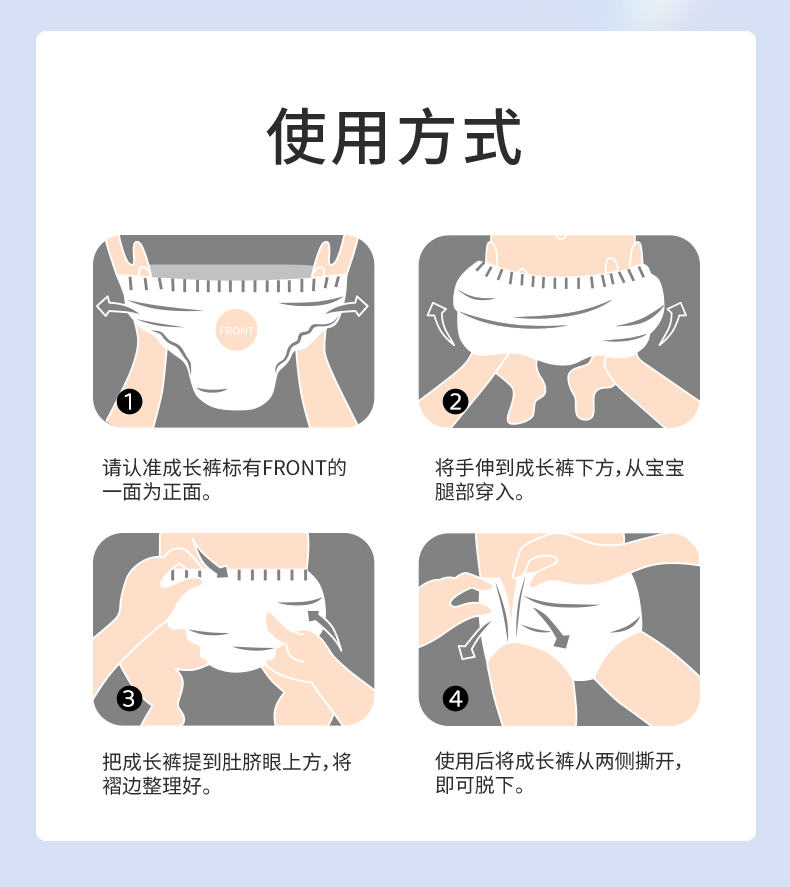 使用方式

FRONT

1

请认准成长裤标有FRONT的一面为正面。

2

将手伸到成长裤下方，从宝宝腿部穿入。

3

把成长裤提到肚脐眼上方，将褶边整理好。

4

使用后将成长裤从两侧撕开，即可脱下。