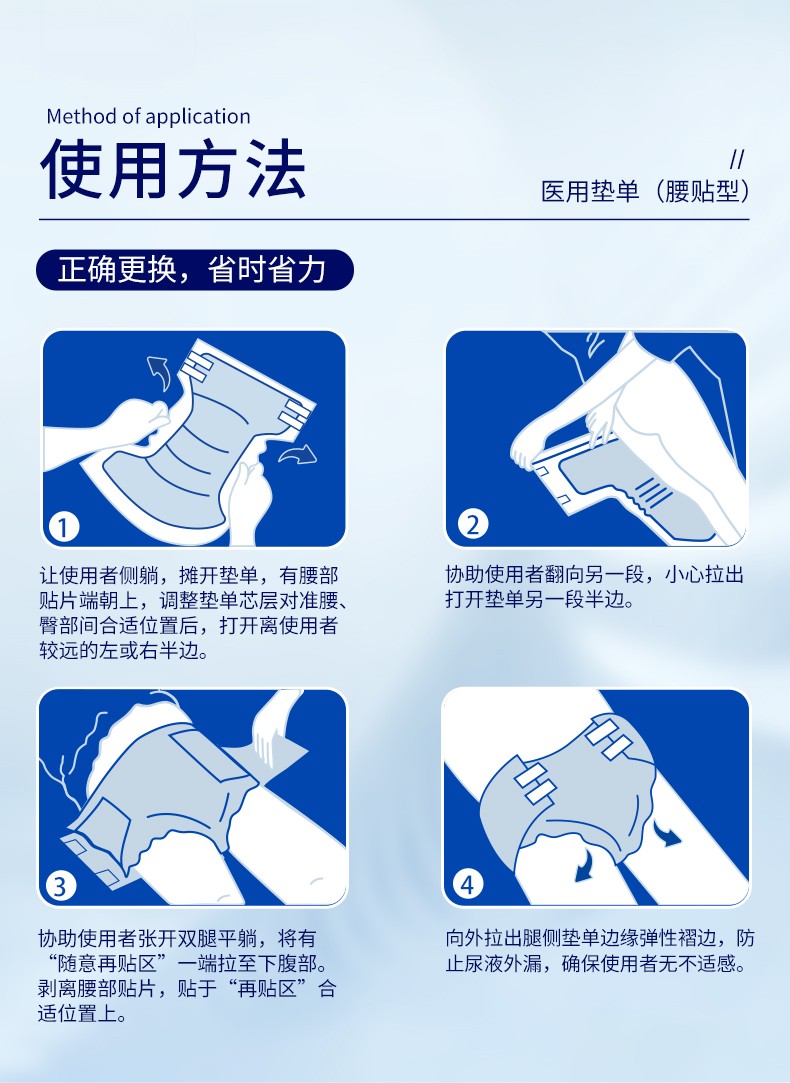 Method of application

使用方法

//
医用垫单（腰贴型）

正确更换，省时省力

1

让使用者侧躺，摊开垫单，有腰部贴片端朝上，调整垫单芯层对准腰、臀部间合适位置后，打开离使用者较远的左或右半边。

2

协助使用者翻向另一段，小心拉出打开垫单另一段半边。

3

协助使用者张开双腿平躺，将有“随意再贴区”一端拉至下腹部。剥离腰部贴片，贴于“再贴区”合适位置上。

4

向外拉出腿侧垫单边缘弹性褶边，防止尿液外漏，确保使用者无不适感。