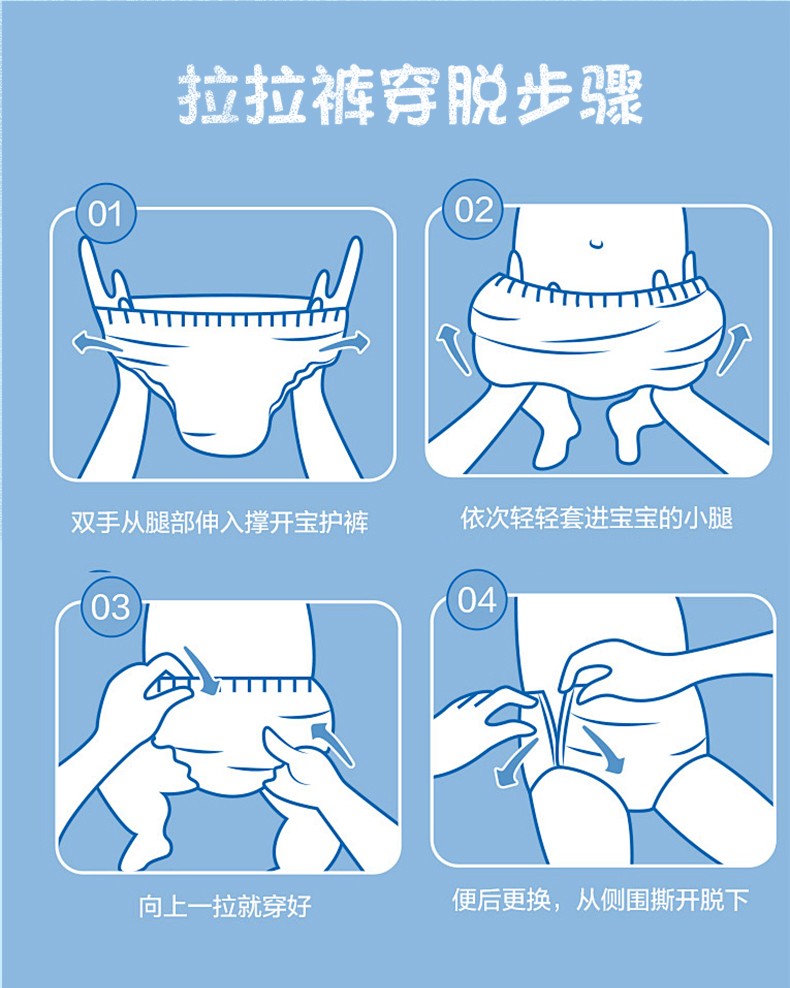 拉拉裤穿脱步骤

01

双手从腿部伸入撑开宝护裤

02

依次轻轻套进宝宝的小腿

03

向上一拉就穿好

04

便后更换，从侧围撕开脱下