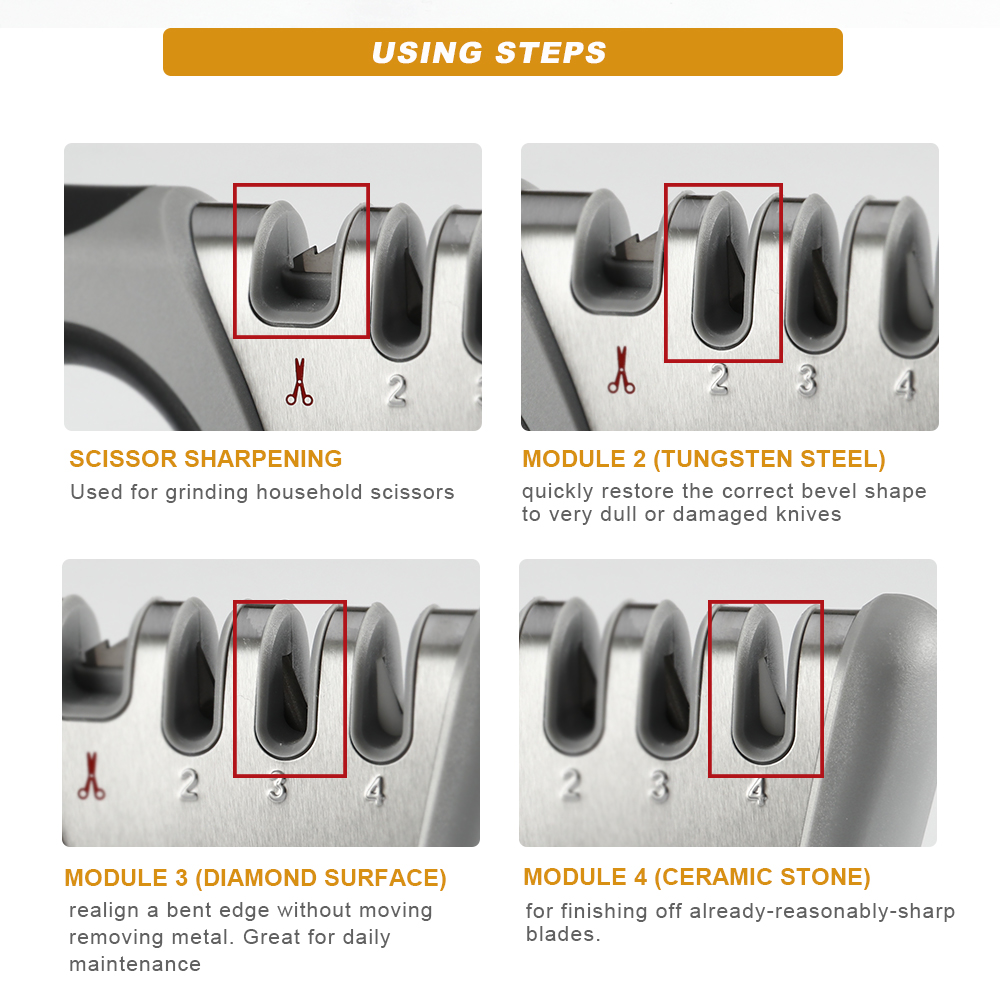 USING STEPS

2

SCISSOR SHARPENING

Used for grinding household scissors

2 3 4

MODULE 2 (TUNGSTEN STEEL)

quickly restore the correct bevel shape to very dull or damaged knives

2 3 4

MODULE 3 (DIAMOND SURFACE)

realign a bent edge without moving removing metal. Great for daily maintenance

2 3 4

MODULE 4 (CERAMIC STONE)

for finishing off already-reasonably-sharp blades.