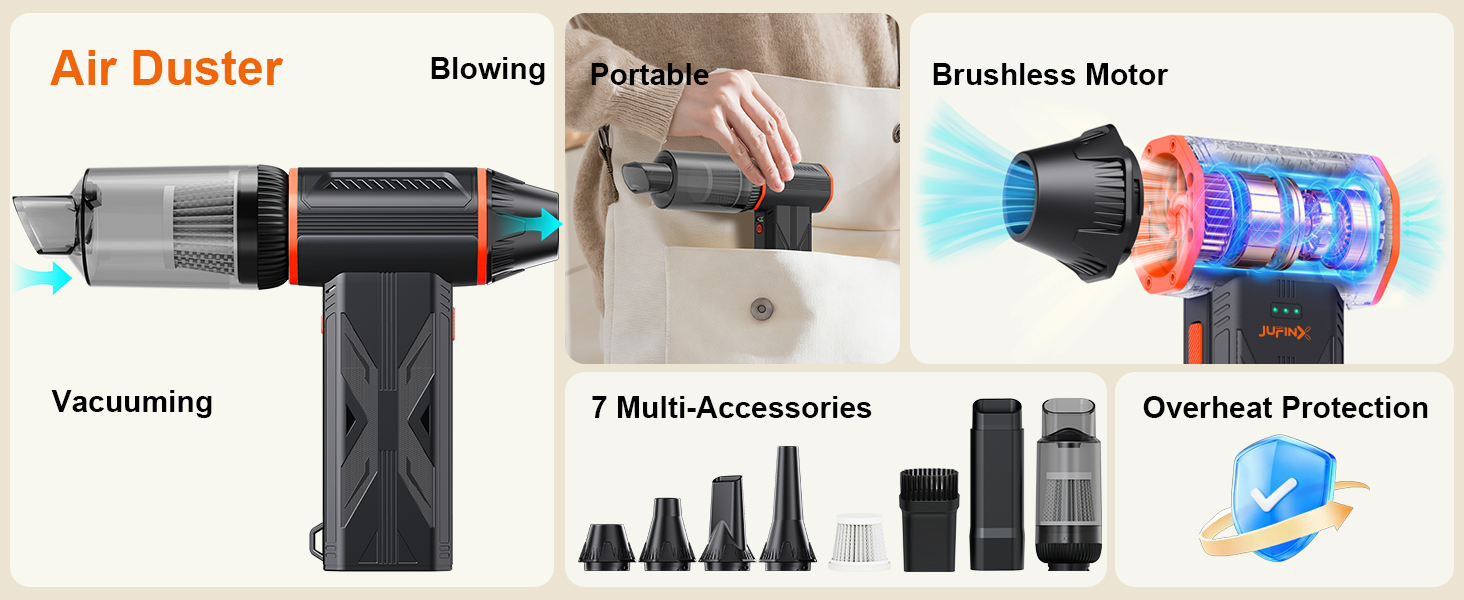 Air Duster

Blowing

Vacuuming

Portable

Brushless Motor

JUFINX

7 Multi-Accessories

Overheat Protection