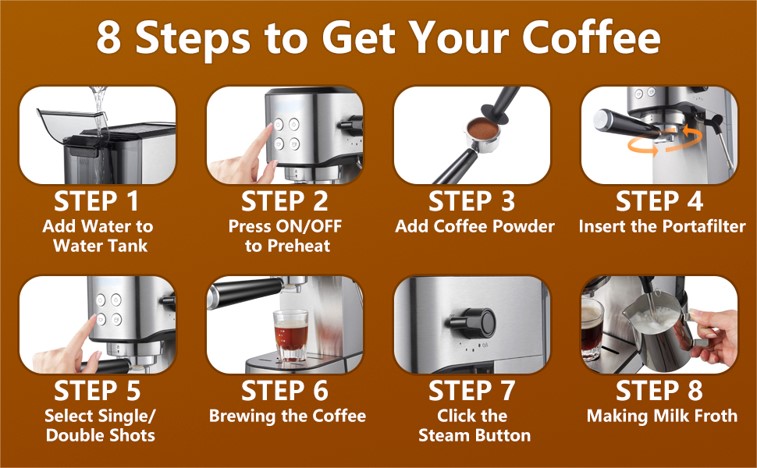 8 Steps to Get Your Coffee

STEP 1
Add Water to Water Tank

STEP 2
Press ON/OFF to Preheat

STEP 3
Add Coffee Powder

STEP 4
Insert the Portafilter

STEP 5
Select Single/ Double Shots

STEP 6
Brewing the Coffee

STEP 7
Click the Steam Button

STEP 8
Making Milk Froth