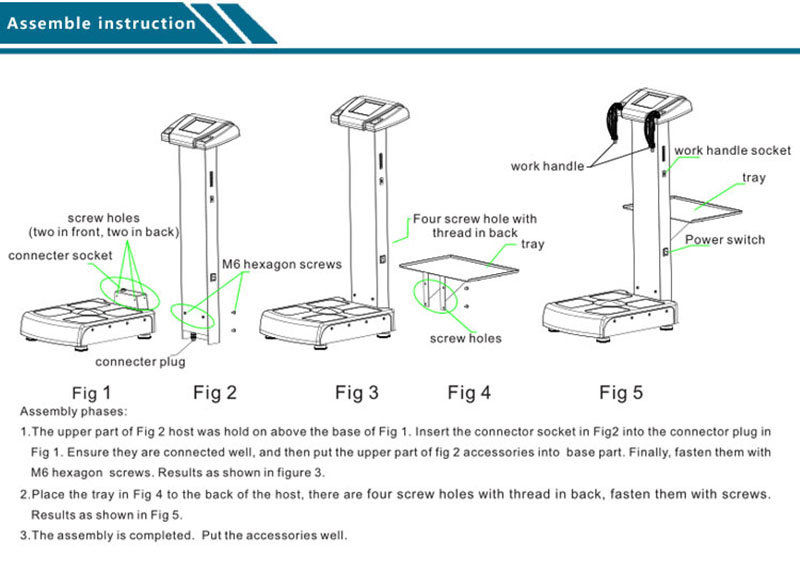 Assemble instruction

screw holes
(two in front, two in back)
connecter socket
M6 hexagon screws
connecter plug
Four screw hole with thread in back
tray
screw holes
work handle
work handle socket
tray
Power switch

Fig 1 Fig 2 Fig 3 Fig 4 Fig 5

Assembly phases:

1.The upper part of Fig 2 host was hold on above the base of Fig 1. Insert the connector socket in Fig2 into the connector plug in Fig 1. Ensure they are connected well, and then put the upper part of fig 2 accessories into base part. Finally, fasten them with M6 hexagon screws. Results as shown in figure 3.

2.Place the tray in Fig 4 to the back of the host, there are four screw holes with thread in back, fasten them with screws. Results as shown in Fig 5.

3.The assembly is completed. Put the accessories well.