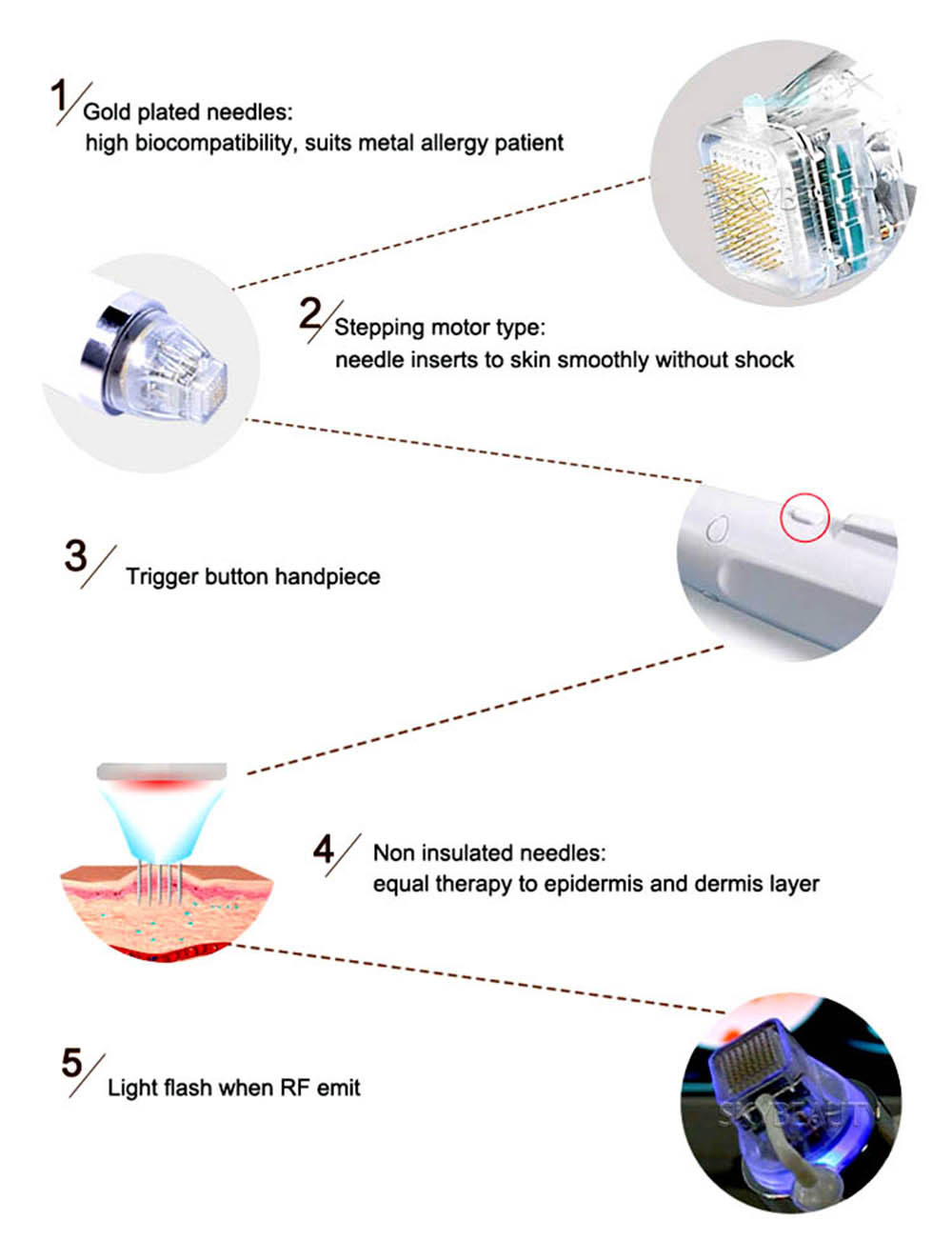 1/ Gold plated needles:
high biocompatibility, suits metal allergy patient

2/ Stepping motor type:
needle inserts to skin smoothly without shock

3/ Trigger button handpiece

4/ Non insulated needles:
equal therapy to epidermis and dermis layer

5/ Light flash when RF emit

SKYBEAUTY