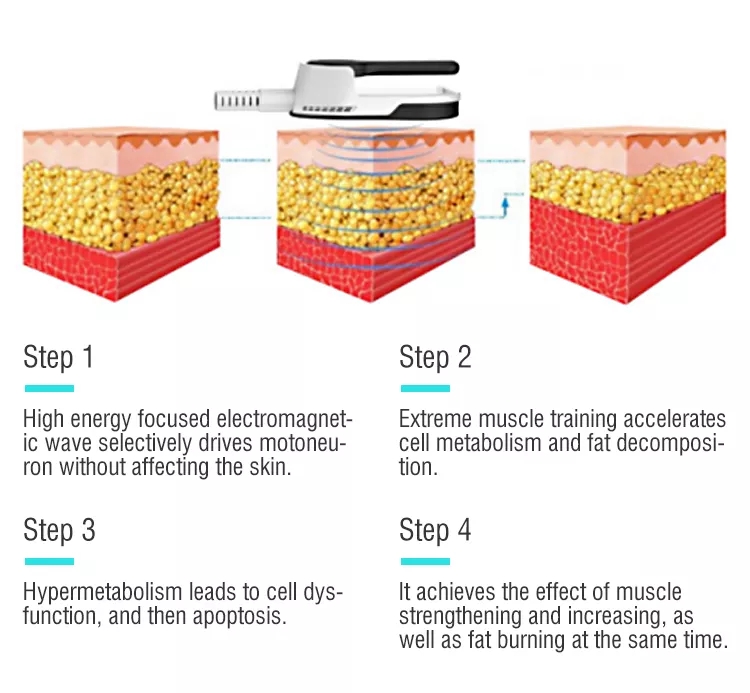 Step 1

High energy focused electromagnetic wave selectively drives motoneuron without affecting the skin.

Step 2

Extreme muscle training accelerates cell metabolism and fat decomposition.

Step 3

Hypermetabolism leads to cell dysfunction, and then apoptosis.

Step 4

It achieves the effect of muscle strengthening and increasing, as well as fat burning at the same time.