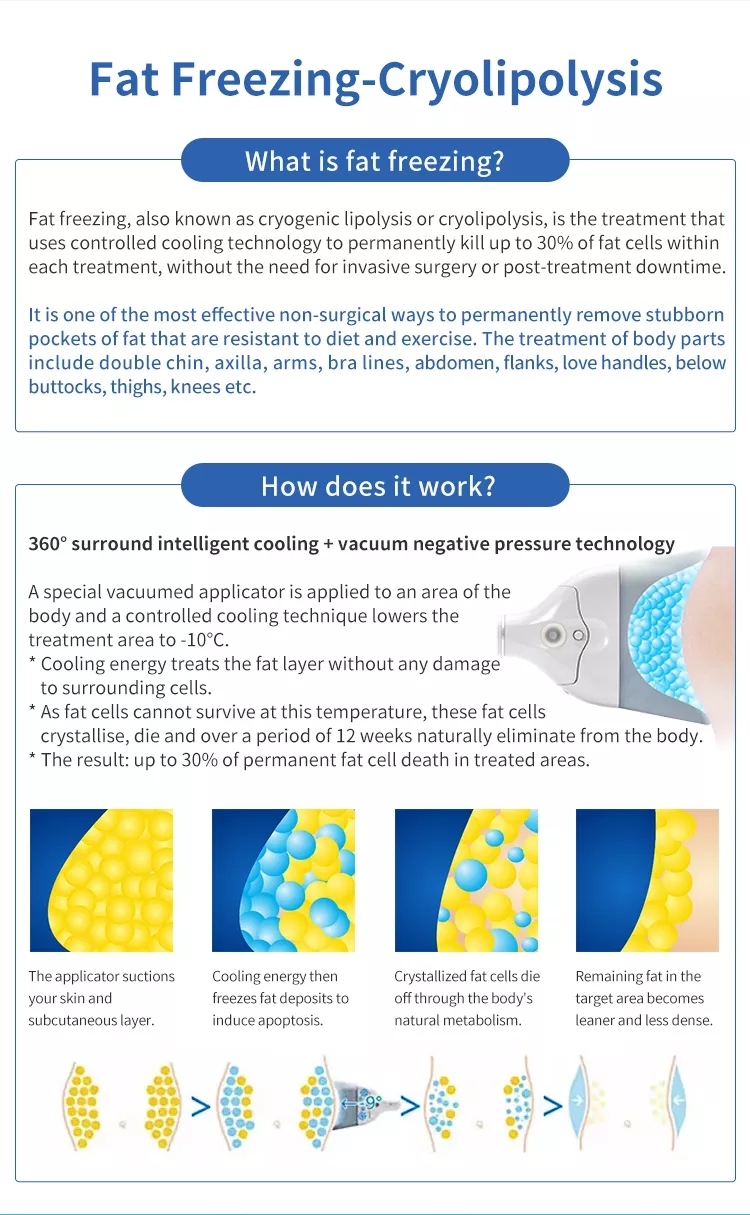 Fat Freezing-Cryolipolysis

What is fat freezing?

Fat freezing, also known as cryogenic lipolysis or cryolipolysis, is the treatment that uses controlled cooling technology to permanently kill up to 30% of fat cells within each treatment, without the need for invasive surgery or post-treatment downtime.

It is one of the most effective non-surgical ways to permanently remove stubborn pockets of fat that are resistant to diet and exercise. The treatment of body parts include double chin, axilla, arms, bra lines, abdomen, flanks, love handles, below buttocks, thighs, knees etc.

How does it work?

360° surround intelligent cooling + vacuum negative pressure technology

A special vacuumed applicator is applied to an area of the body and a controlled cooling technique lowers the treatment area to -10°C.
* Cooling energy treats the fat layer without any damage to surrounding cells.
* As fat cells cannot survive at this temperature, these fat cells crystallise, die and over a period of 12 weeks naturally eliminate from the body.
* The result: up to 30% of permanent fat cell death in treated areas.

The applicator suctions your skin and subcutaneous layer.

Cooling energy then freezes fat deposits to induce apoptosis.

Crystallized fat cells die off through the body's natural metabolism.

Remaining fat in the target area becomes leaner and less dense.

-9°