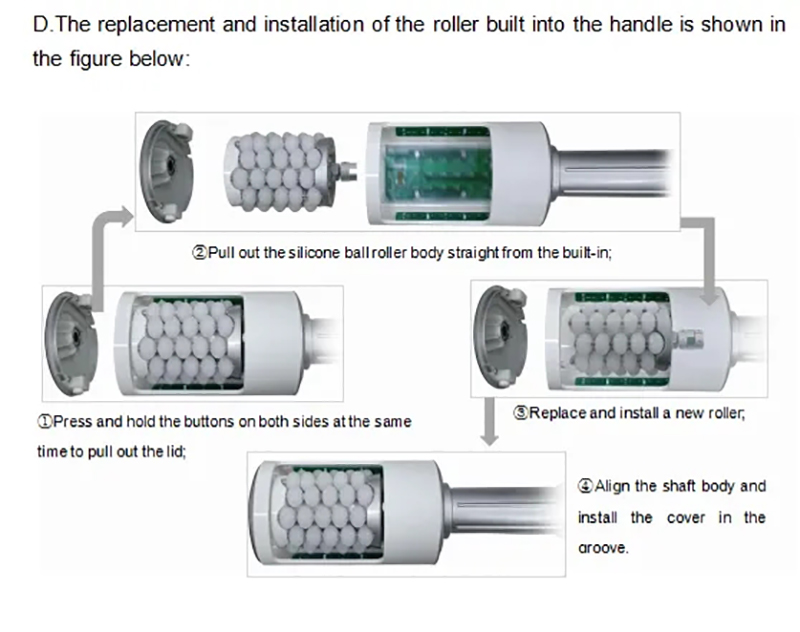 D.The replacement and installation of the roller built into the handle is shown in the figure below:

②Pull out the silicone ball roller body straight from the built-in;

①Press and hold the buttons on both sides at the same time to pull out the lid;

③Replace and install a new roller;

④Align the shaft body and install the cover in the groove.