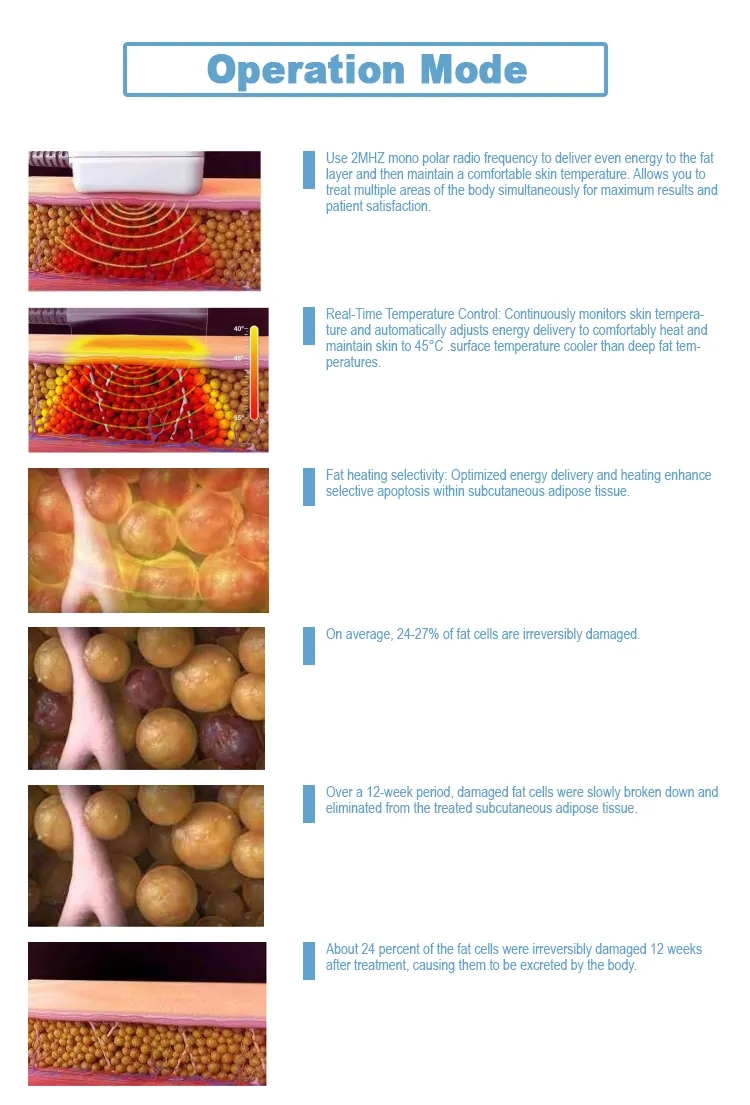 Operation Mode

Use 2MHZ mono polar radio frequency to deliver even energy to the fat layer and then maintain a comfortable skin temperature. Allows you to treat multiple areas of the body simultaneously for maximum results and patient satisfaction.

40°
45°
55°

Real-Time Temperature Control: Continuously monitors skin temperature and automatically adjusts energy delivery to comfortably heat and maintain skin to 45°C .surface temperature cooler than deep fat temperatures.

Fat heating selectivity: Optimized energy delivery and heating enhance selective apoptosis within subcutaneous adipose tissue.

On average, 24-27% of fat cells are irreversibly damaged.

Over a 12-week period, damaged fat cells were slowly broken down and eliminated from the treated subcutaneous adipose tissue.

About 24 percent of the fat cells were irreversibly damaged 12 weeks after treatment, causing them to be excreted by the body.