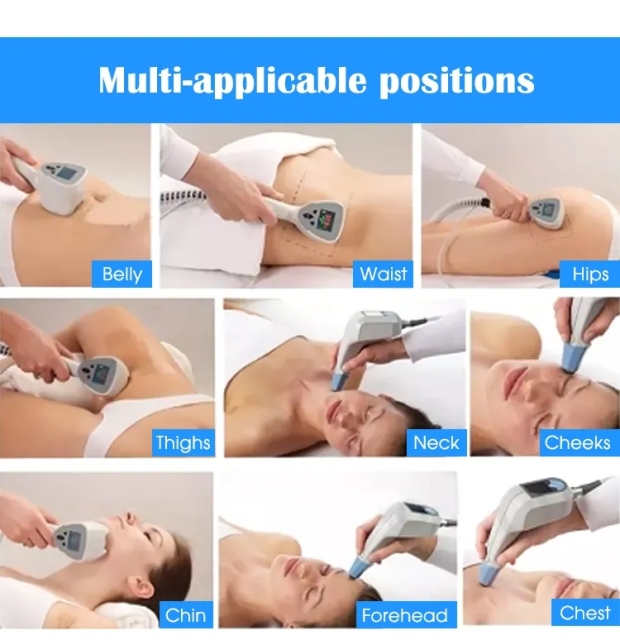 Multi-applicable positions

Belly

Waist

Hips

Thighs

Neck

Cheeks

Chin

Forehead

Chest