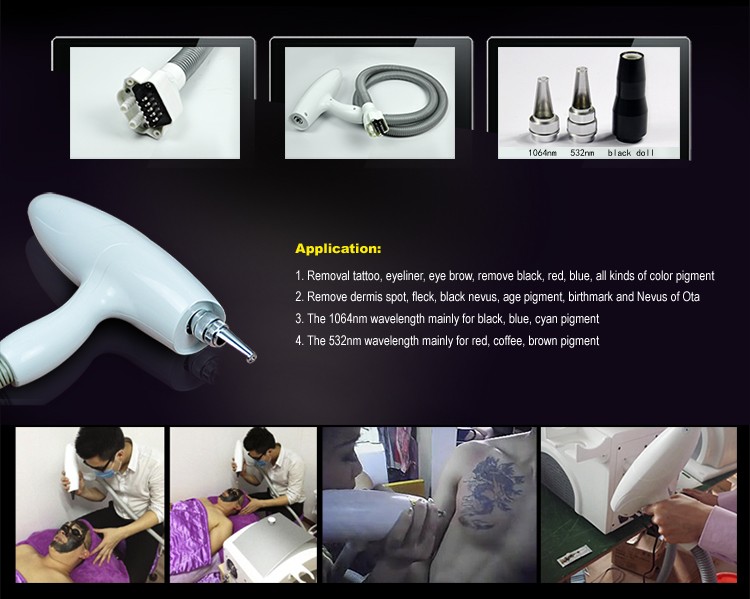 1064nm 532nm black doll

Application:

1. Removal tattoo, eyeliner, eye brow, remove black, red, blue, all kinds of color pigment
2. Remove dermis spot, fleck, black nevus, age pigment, birthmark and Nevus of Ota
3. The 1064nm wavelength mainly for black, blue, cyan pigment
4. The 532nm wavelength mainly for red, coffee, brown pigment