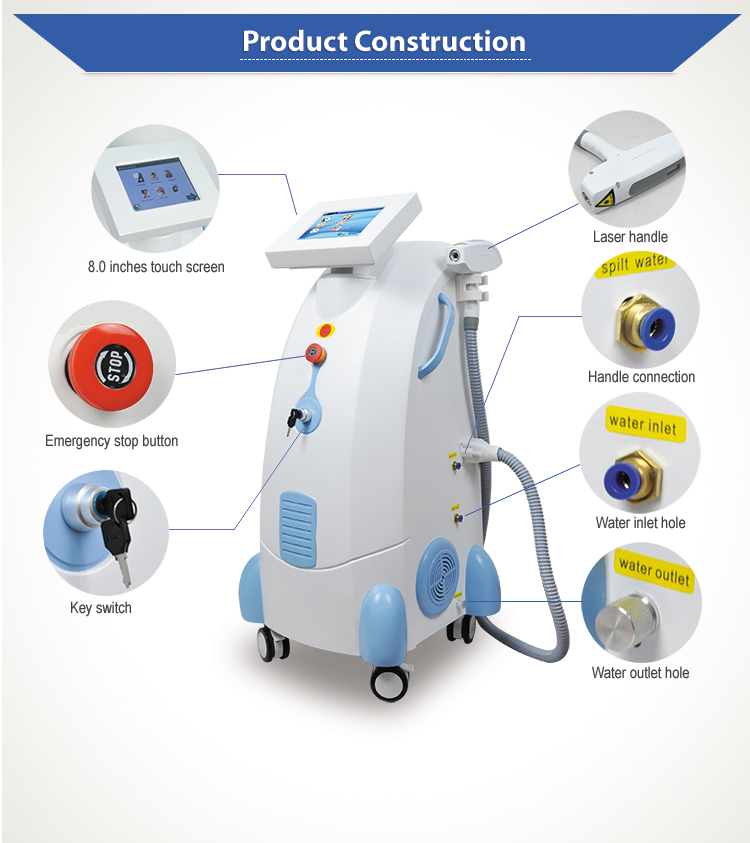 Product Construction

8.0 inches touch screen

STOP

Emergency stop button

Key switch

Laser handle

spilt water

Handle connection

water inlet

Water inlet hole

water outlet

Water outlet hole