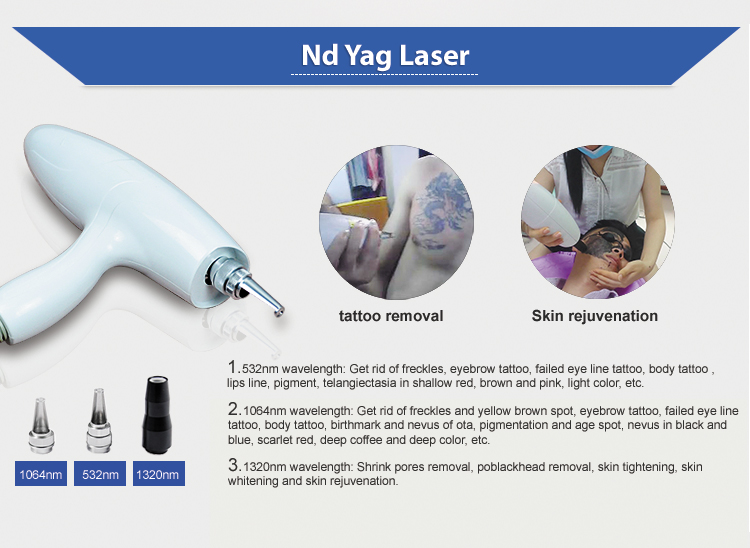 Nd Yag Laser

tattoo removal

Skin rejuvenation

1.532nm wavelength: Get rid of freckles, eyebrow tattoo, failed eye line tattoo, body tattoo , lips line, pigment, telangiectasia in shallow red, brown and pink, light color, etc.

2.1064nm wavelength: Get rid of freckles and yellow brown spot, eyebrow tattoo, failed eye line tattoo, body tattoo, birthmark and nevus of ota, pigmentation and age spot, nevus in black and blue, scarlet red, deep coffee and deep color, etc.

3.1320nm wavelength: Shrink pores removal, poblackhead removal, skin tightening, skin whitening and skin rejuvenation.

1064nm

532nm

1320nm