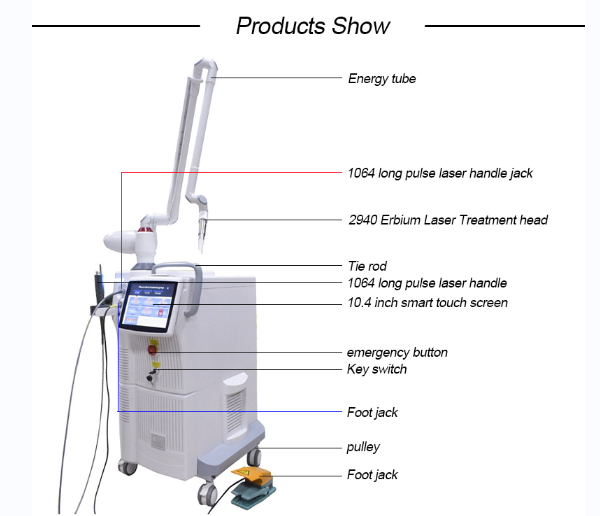 Products Show

Energy tube

1064 long pulse laser handle jack

2940 Erbium Laser Treatment head

Tie rod

1064 long pulse laser handle

10.4 inch smart touch screen

emergency button

Key switch

Foot jack

pulley

Foot jack