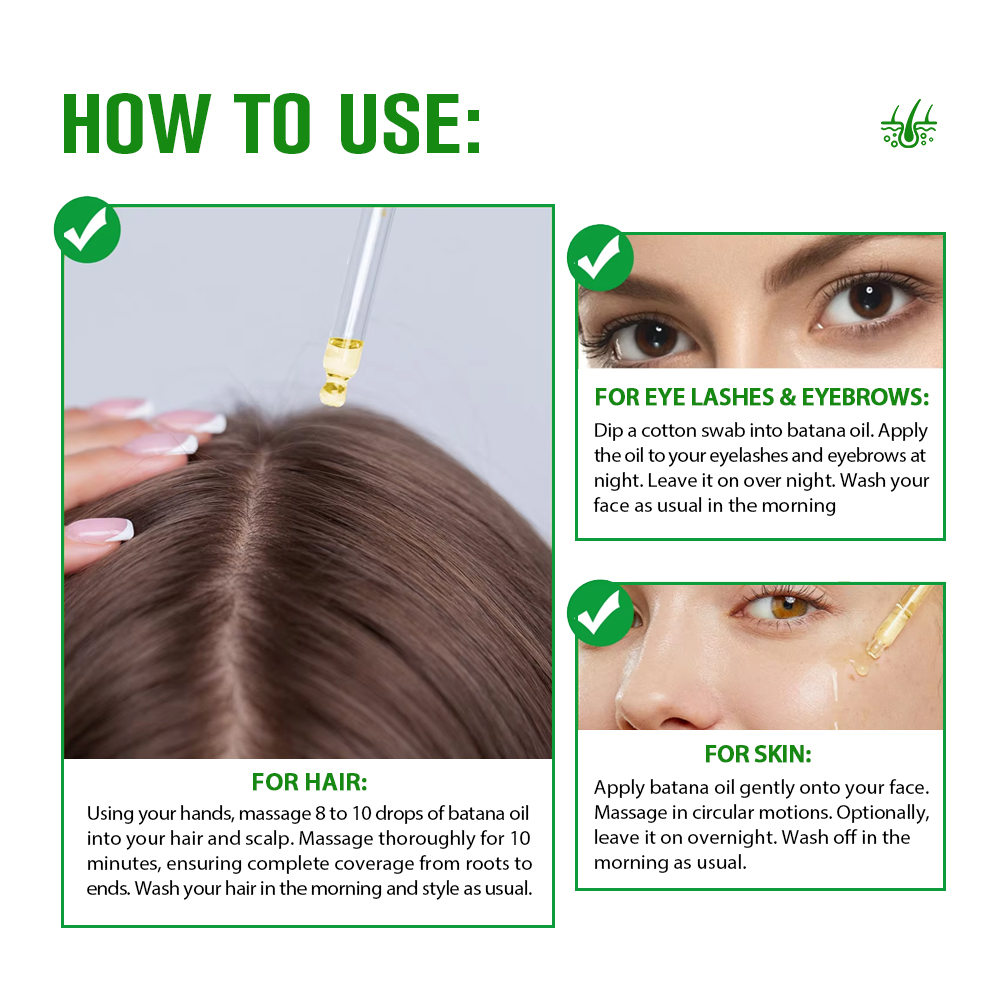 HOW TO USE:

FOR HAIR:
Using your hands, massage 8 to 10 drops of batana oil into your hair and scalp. Massage thoroughly for 10 minutes, ensuring complete coverage from roots to ends. Wash your hair in the morning and style as usual.

FOR EYE LASHES & EYEBROWS:
Dip a cotton swab into batana oil. Apply the oil to your eyelashes and eyebrows at night. Leave it on over night. Wash your face as usual in the morning

FOR SKIN:
Apply batana oil gently onto your face. Massage in circular motions. Optionally, leave it on overnight. Wash off in the morning as usual.