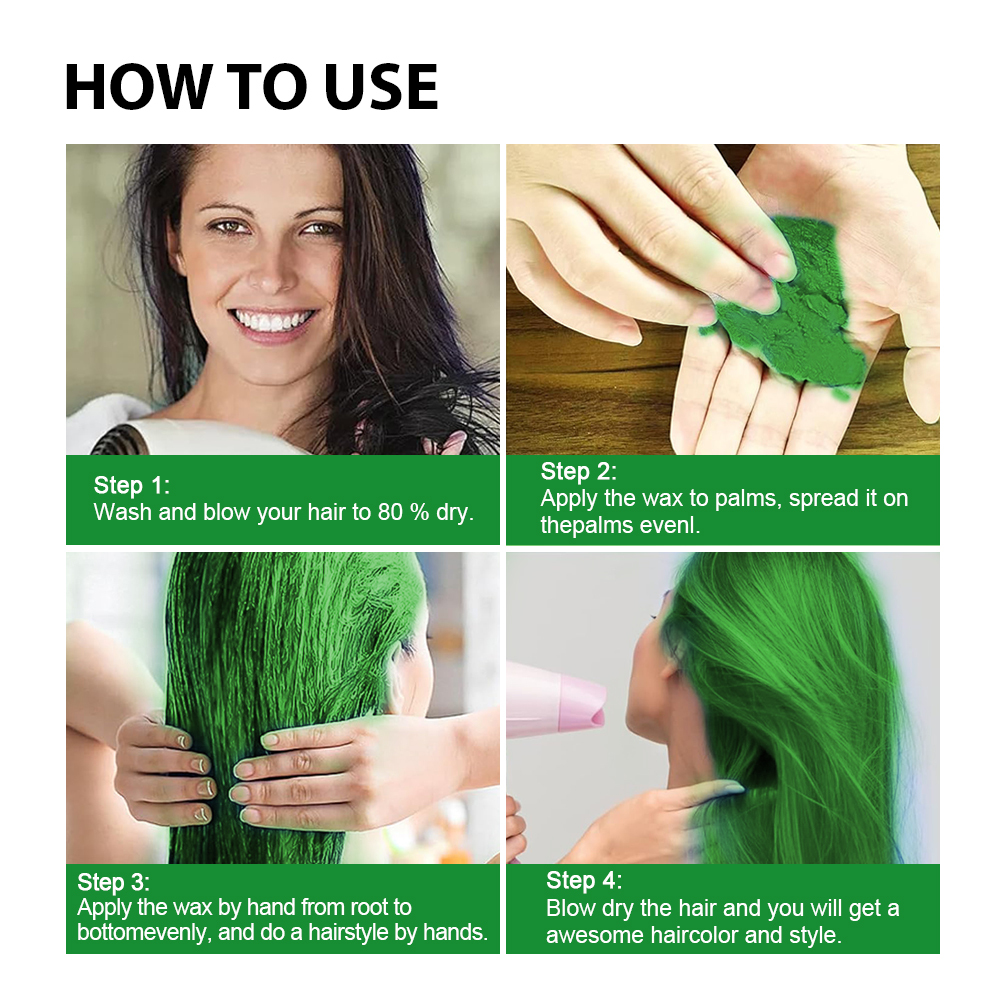 HOW TO USE

Step 1:
Wash and blow your hair to 80 % dry.

Step 2:
Apply the wax to palms, spread it on thepalms evenl.

Step 3:
Apply the wax by hand from root to bottomevenly, and do a hairstyle by hands.

Step 4:
Blow dry the hair and you will get a awesome haircolor and style.