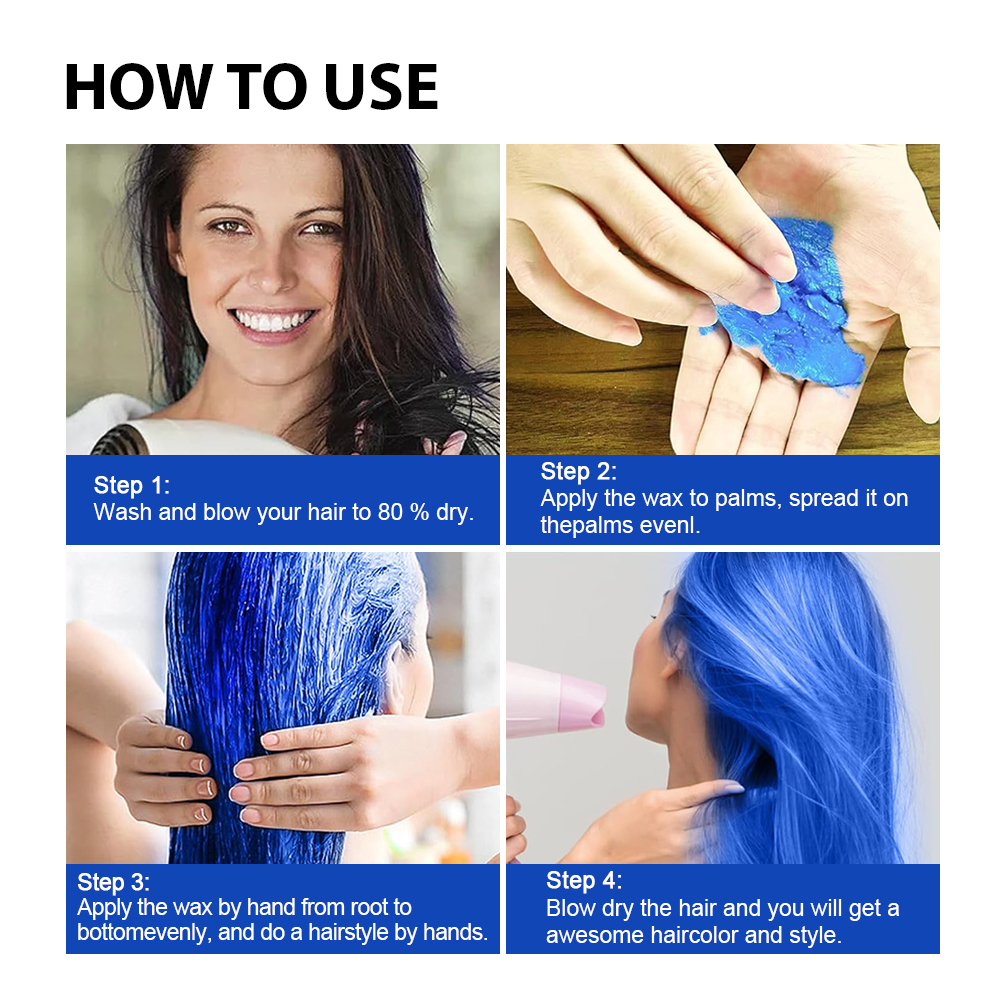 HOW TO USE

Step 1:
Wash and blow your hair to 80 % dry.

Step 2:
Apply the wax to palms, spread it on thepalms evenl.

Step 3:
Apply the wax by hand from root to bottomevenly, and do a hairstyle by hands.

Step 4:
Blow dry the hair and you will get a awesome haircolor and style.