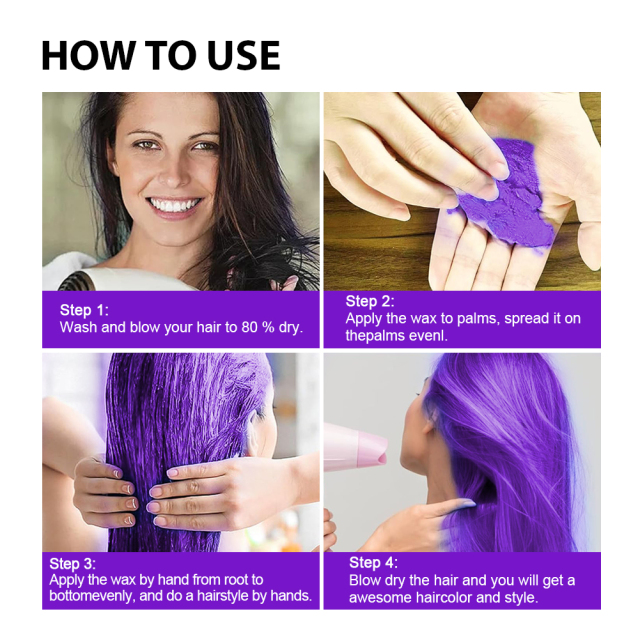 HOW TO USE

Step 1:
Wash and blow your hair to 80 % dry.

Step 2:
Apply the wax to palms, spread it on thepalms evenl.

Step 3:
Apply the wax by hand from root to bottomevenly, and do a hairstyle by hands.

Step 4:
Blow dry the hair and you will get a awesome haircolor and style.