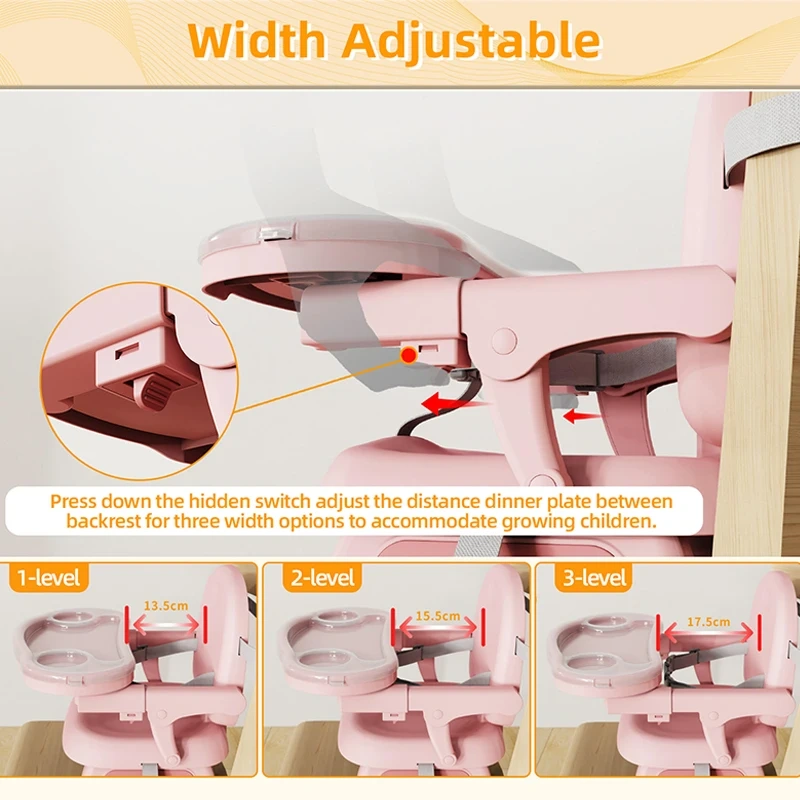 Width Adjustable

Press down the hidden switch adjust the distance dinner plate between backrest for three width options to accommodate growing children.

1-level
13.5cm

2-level
15.5cm

3-level
17.5cm