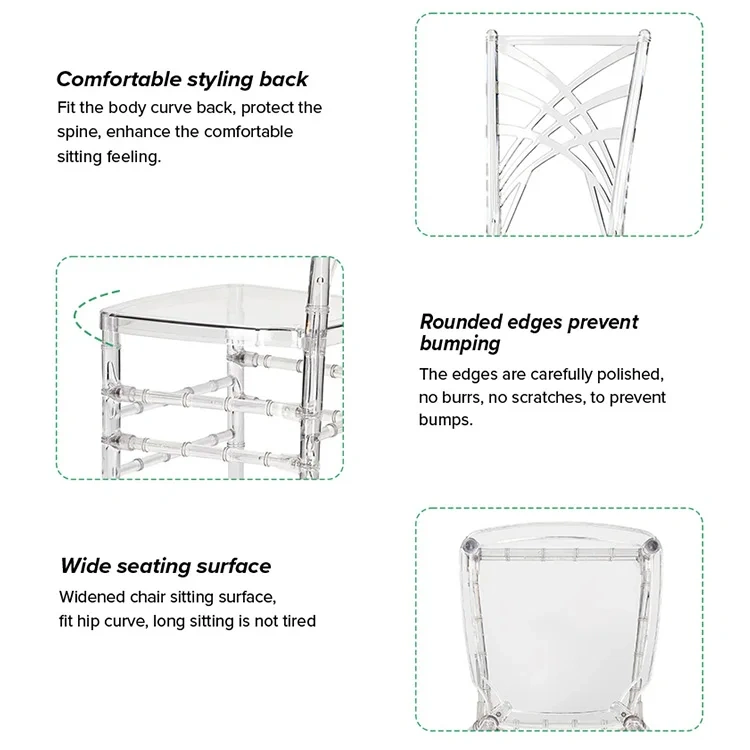 Comfortable styling back
Fit the body curve back, protect the spine, enhance the comfortable sitting feeling.

Rounded edges prevent bumping
The edges are carefully polished, no burrs, no scratches, to prevent bumps.

Wide seating surface
Widened chair sitting surface, fit hip curve, long sitting is not tired