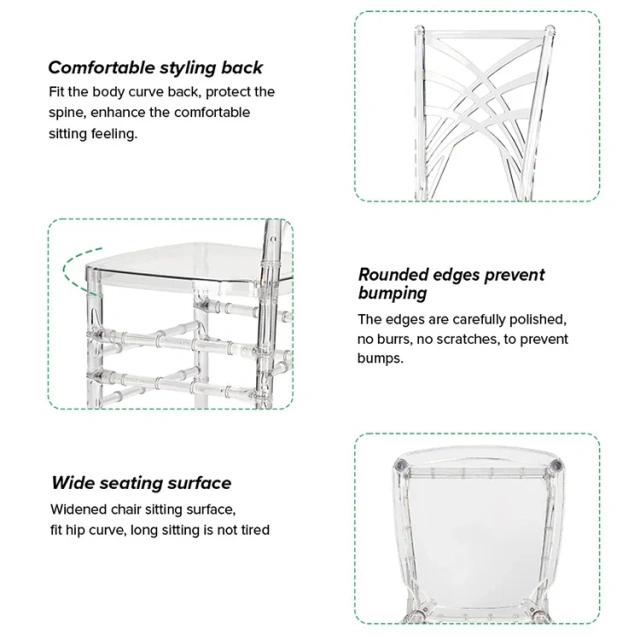 Comfortable styling back

Fit the body curve back, protect the spine, enhance the comfortable sitting feeling.

Rounded edges prevent bumping

The edges are carefully polished, no burrs, no scratches, to prevent bumps.

Wide seating surface

Widened chair sitting surface, fit hip curve, long sitting is not tired