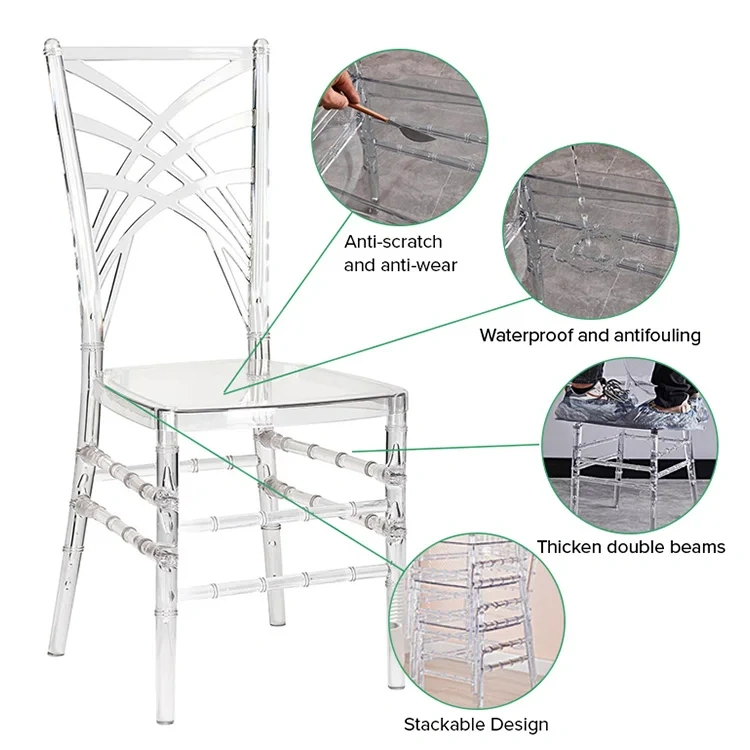 Anti-scratch and anti-wear

Waterproof and antifouling

Thicken double beams

Stackable Design