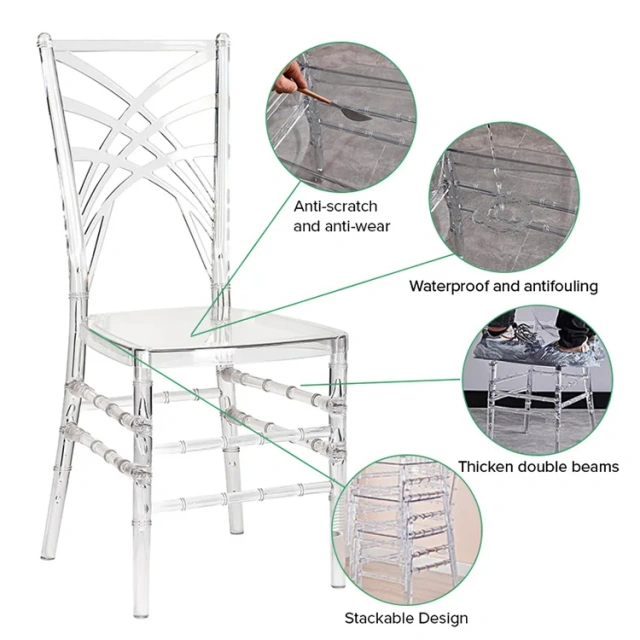 Anti-scratch and anti-wear

Waterproof and antifouling

Thicken double beams

Stackable Design