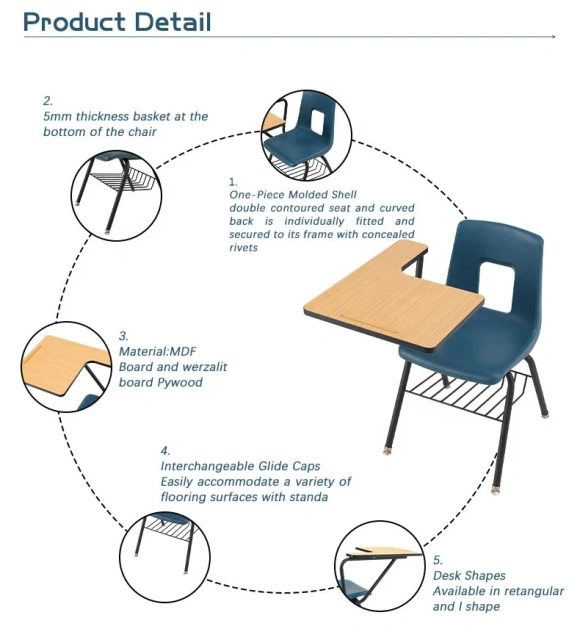 Product Detail

2.
5mm thickness basket at the bottom of the chair

1.
One-Piece Molded Shell
double contoured seat and curved back is individually fitted and secured to its frame with concealed rivets

3.
Material:MDF
Board and werzalit board Pywood

4.
Interchangeable Glide Caps
Easily accommodate a variety of flooring surfaces with standa

5.
Desk Shapes
Available in retangular and l shape