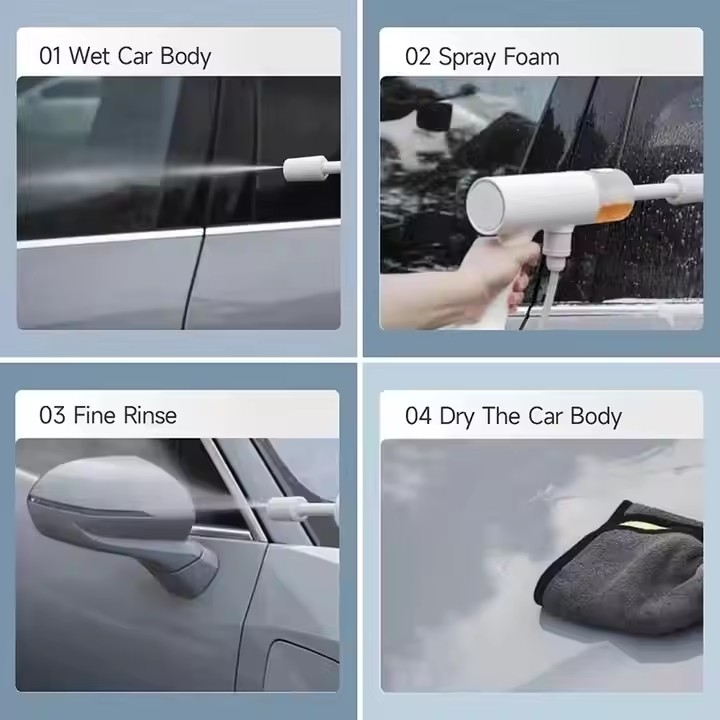 01 Wet Car Body

02 Spray Foam

03 Fine Rinse

04 Dry The Car Body