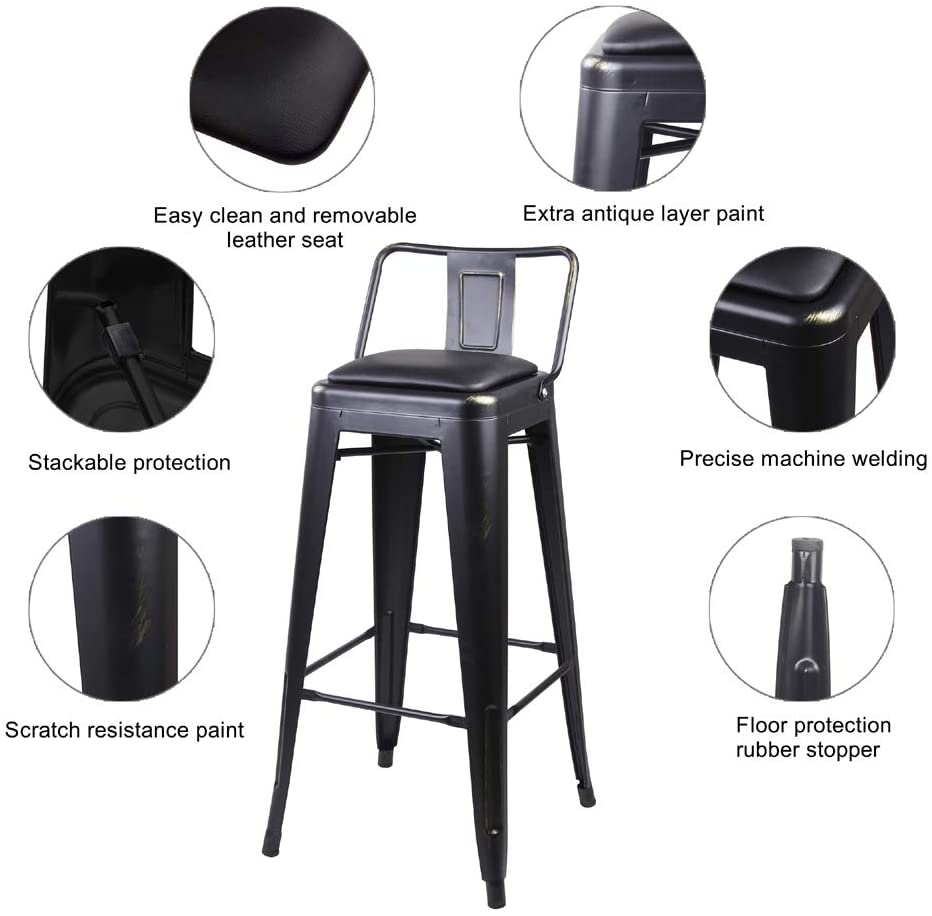 Easy clean and removable leather seat

Extra antique layer paint

Stackable protection

Precise machine welding

Scratch resistance paint

Floor protection rubber stopper