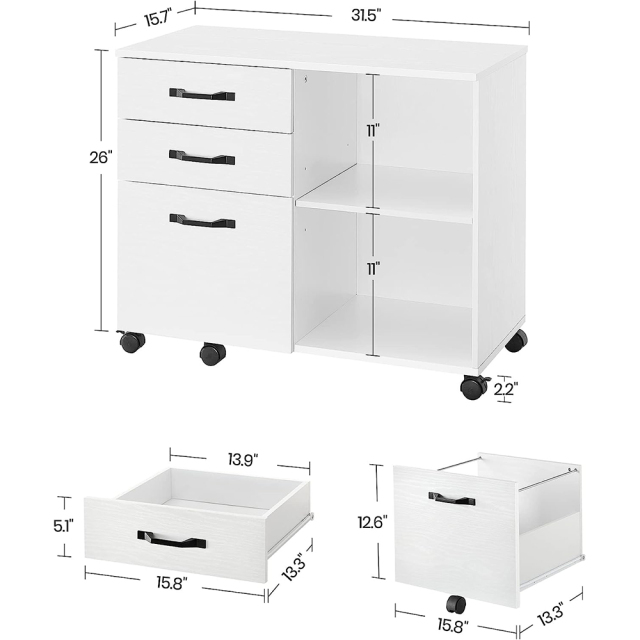 15.7"
31.5"
26"
11"
11"
2.2"
13.9"
5.1"
15.8"
13.3"
12.6"
15.8"
13.3"