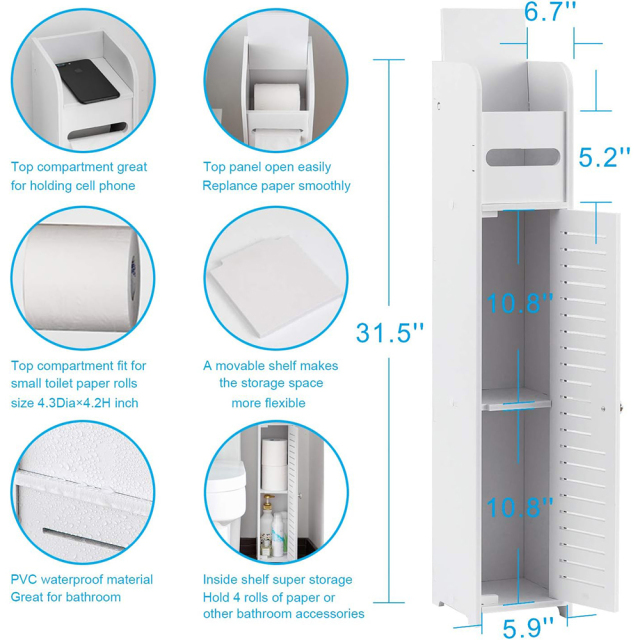 Top compartment great for holding cell phone

Top panel open easily Replance paper smoothly

Top compartment fit for small toilet paper rolls size 4.3Dia×4.2H inch

A movable shelf makes the storage space more flexible

PVC waterproof material Great for bathroom

Inside shelf super storage Hold 4 rolls of paper or other bathroom accessories

6.7''

5.2''

31.5''

10.8''

10.8''

5.9''