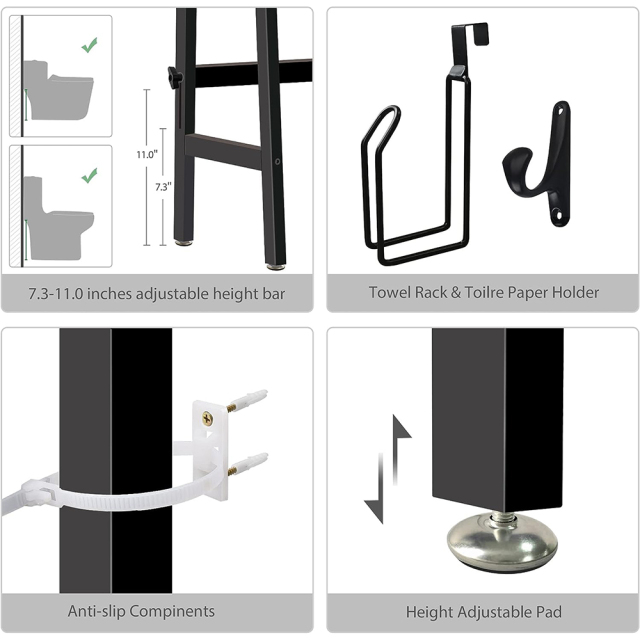 11.0"

7.3"

7.3-11.0 inches adjustable height bar

Towel Rack & Toilre Paper Holder

Anti-slip Compinents

Height Adjustable Pad