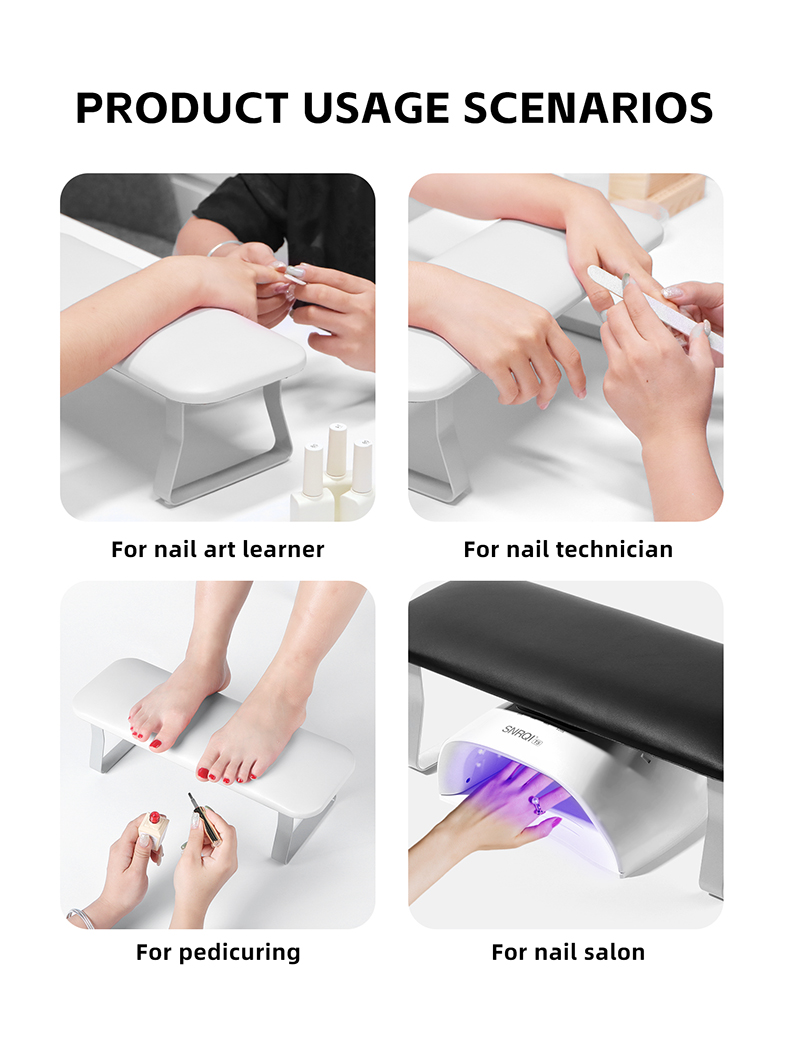 PRODUCT USAGE SCENARIOS

For nail art learner

For nail technician

For pedicuring

SNRQI

For nail salon