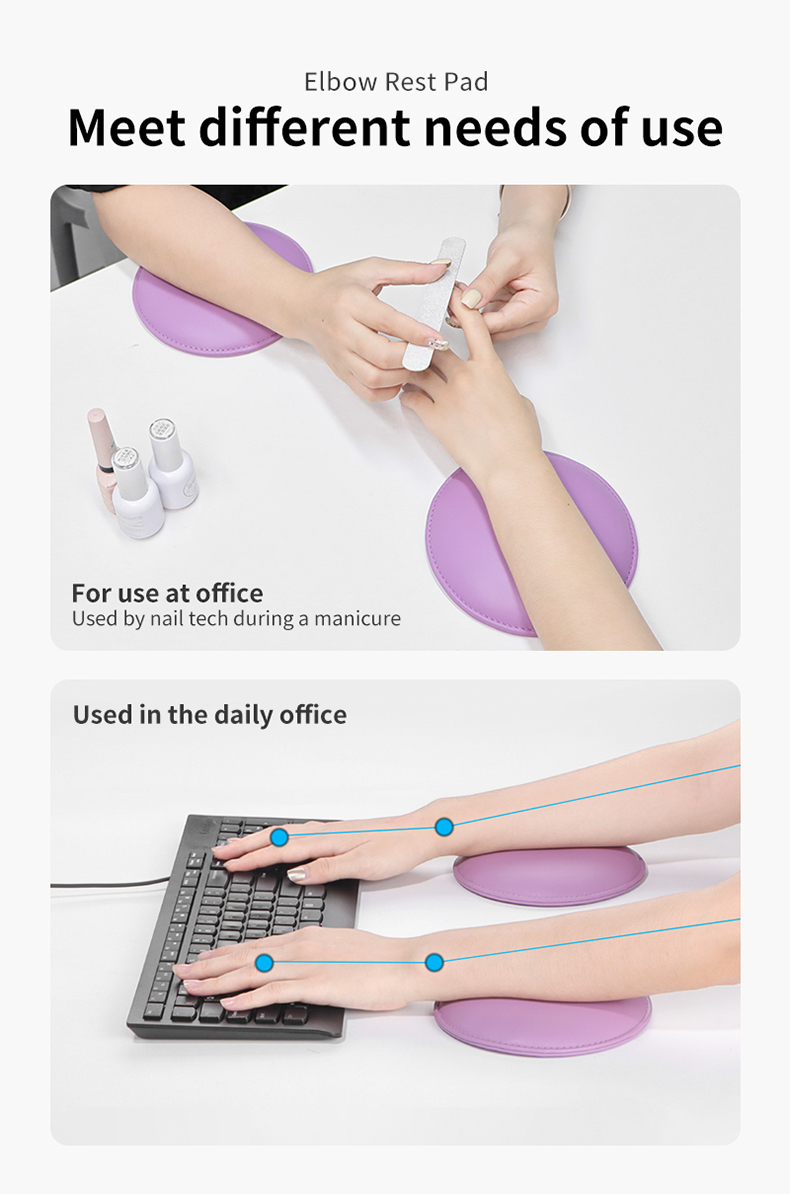 Elbow Rest Pad
Meet different needs of use

For use at office
Used by nail tech during a manicure

Used in the daily office