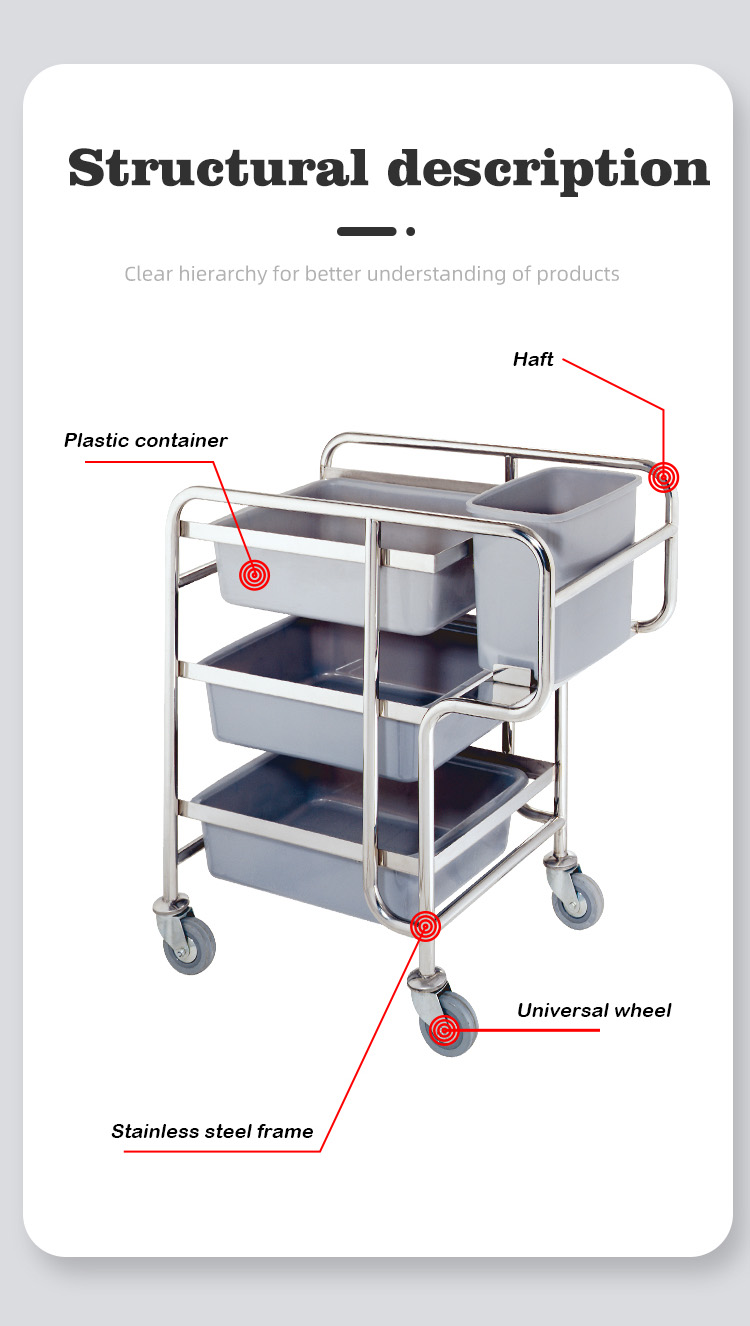 Structural description

Clear hierarchy for better understanding of products

Haft

Plastic container

Universal wheel

Stainless steel frame