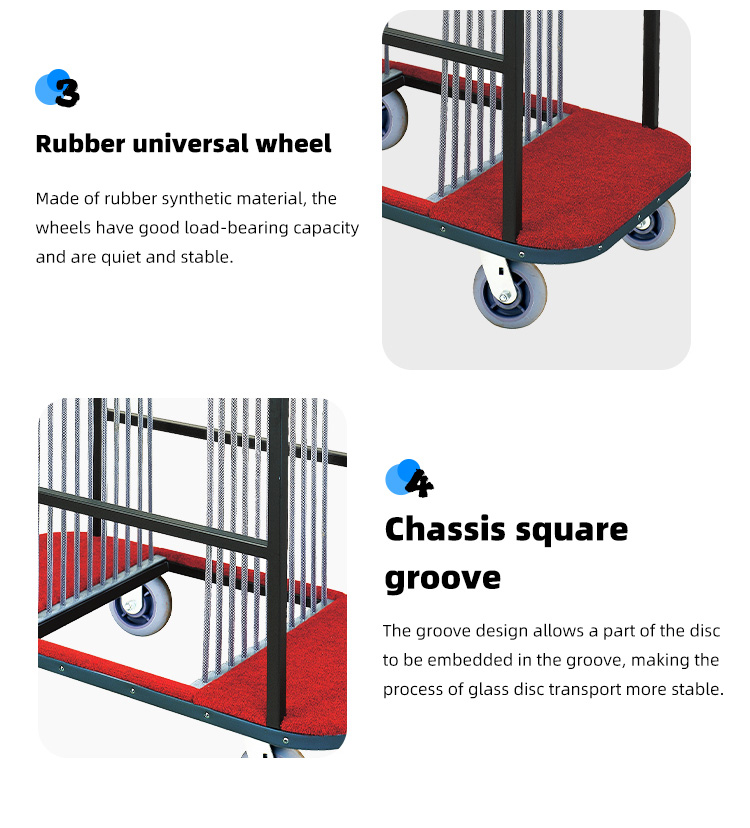 3

Rubber universal wheel

Made of rubber synthetic material, the wheels have good load-bearing capacity and are quiet and stable.

4

Chassis square groove

The groove design allows a part of the disc to be embedded in the groove, making the process of glass disc transport more stable.