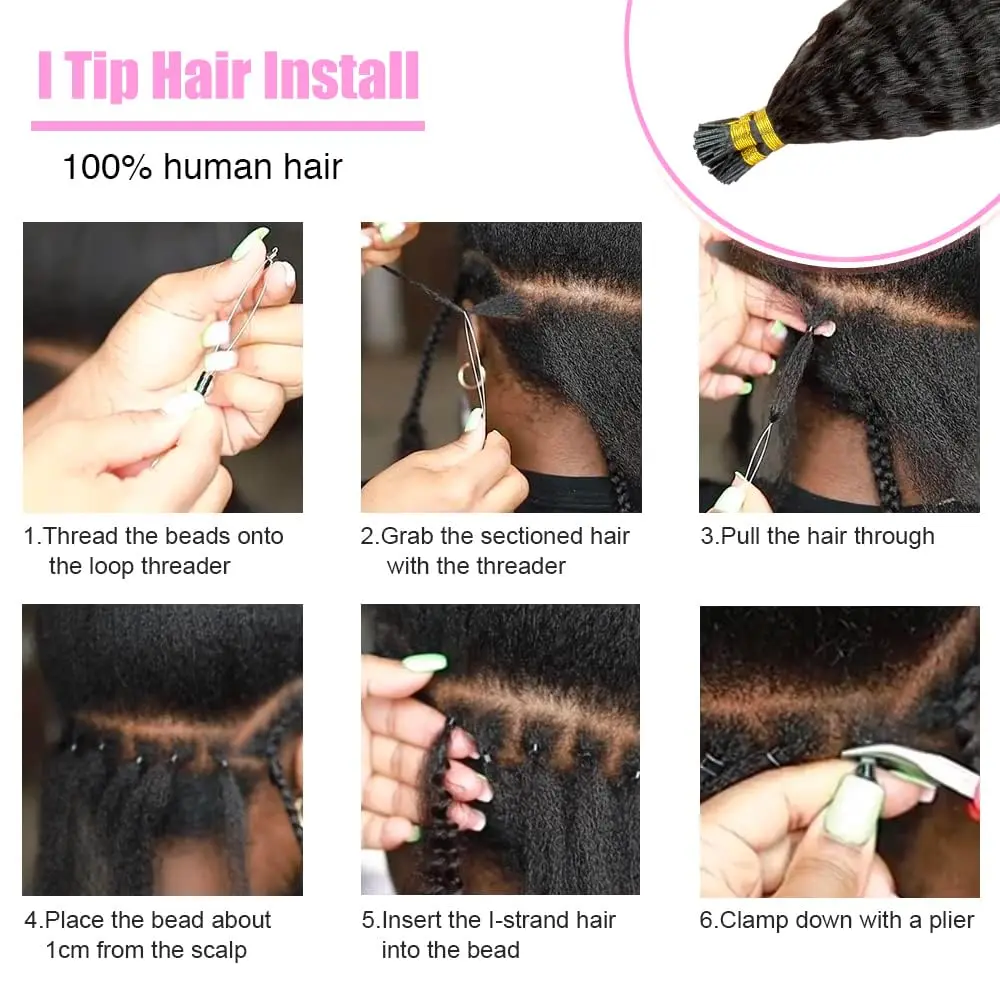 I Tip Hair Install

100% human hair

1.Thread the beads onto the loop threader

2.Grab the sectioned hair with the threader

3.Pull the hair through

4.Place the bead about 1cm from the scalp

5.Insert the I-strand hair into the bead

6.Clamp down with a plier