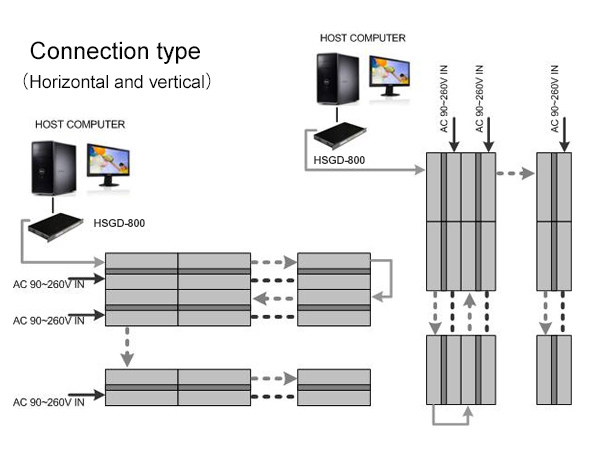 Connection type
(Horizontal and vertical)

HOST COMPUTER

HSGD-800

AC 90~260V IN

AC 90~260V IN

AC 90~260V IN

HOST COMPUTER

HSGD-800

AC 90~260V IN

AC 90~260V IN

AC 90~260V IN