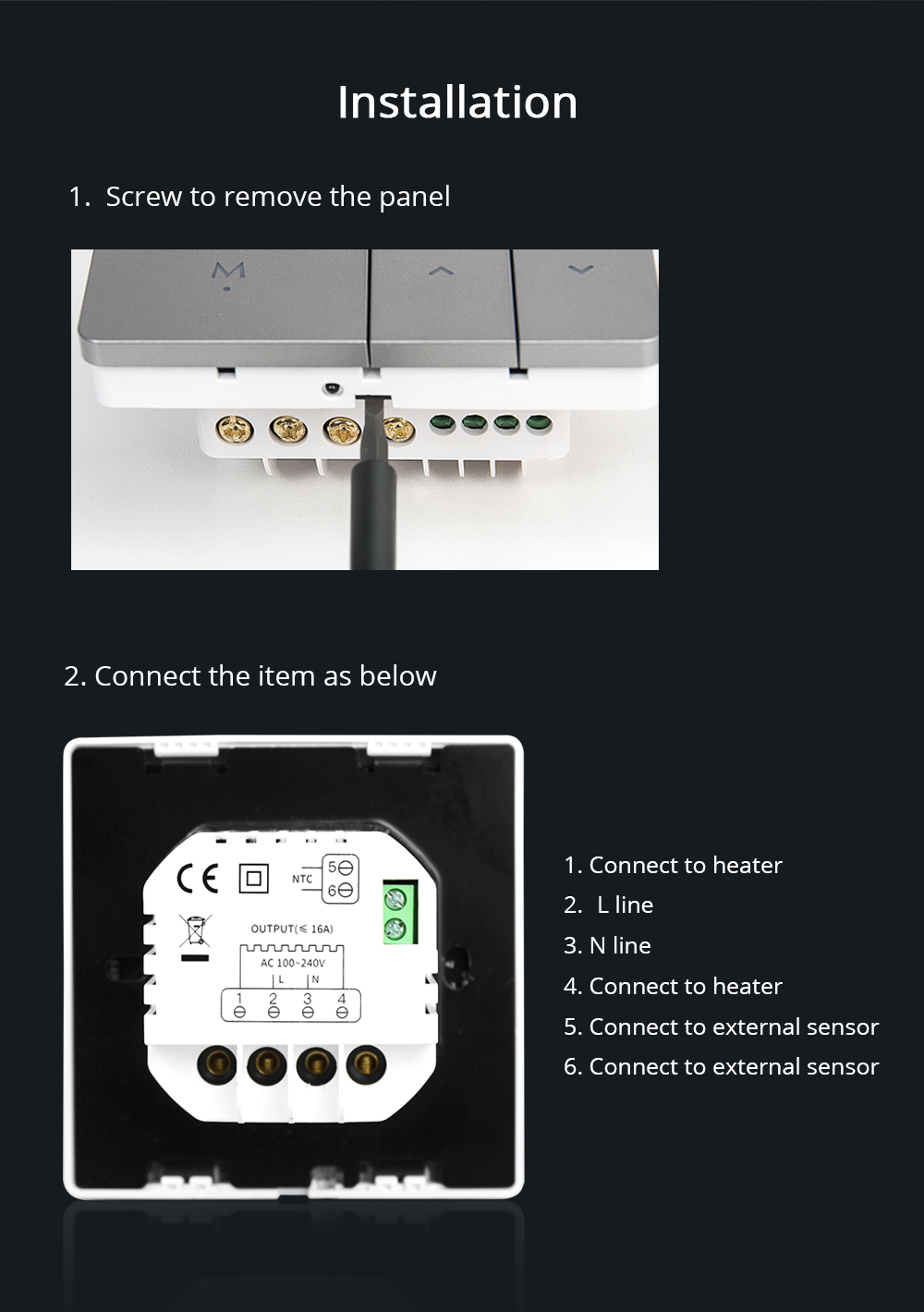 Installation

1. Screw to remove the panel

M

2. Connect the item as below

CE

NTC

5

6

OUTPUT(≤ 16A)

AC 100~240V

L

N

1 2 3 4

1. Connect to heater
2. L line
3. N line
4. Connect to heater
5. Connect to external sensor
6. Connect to external sensor