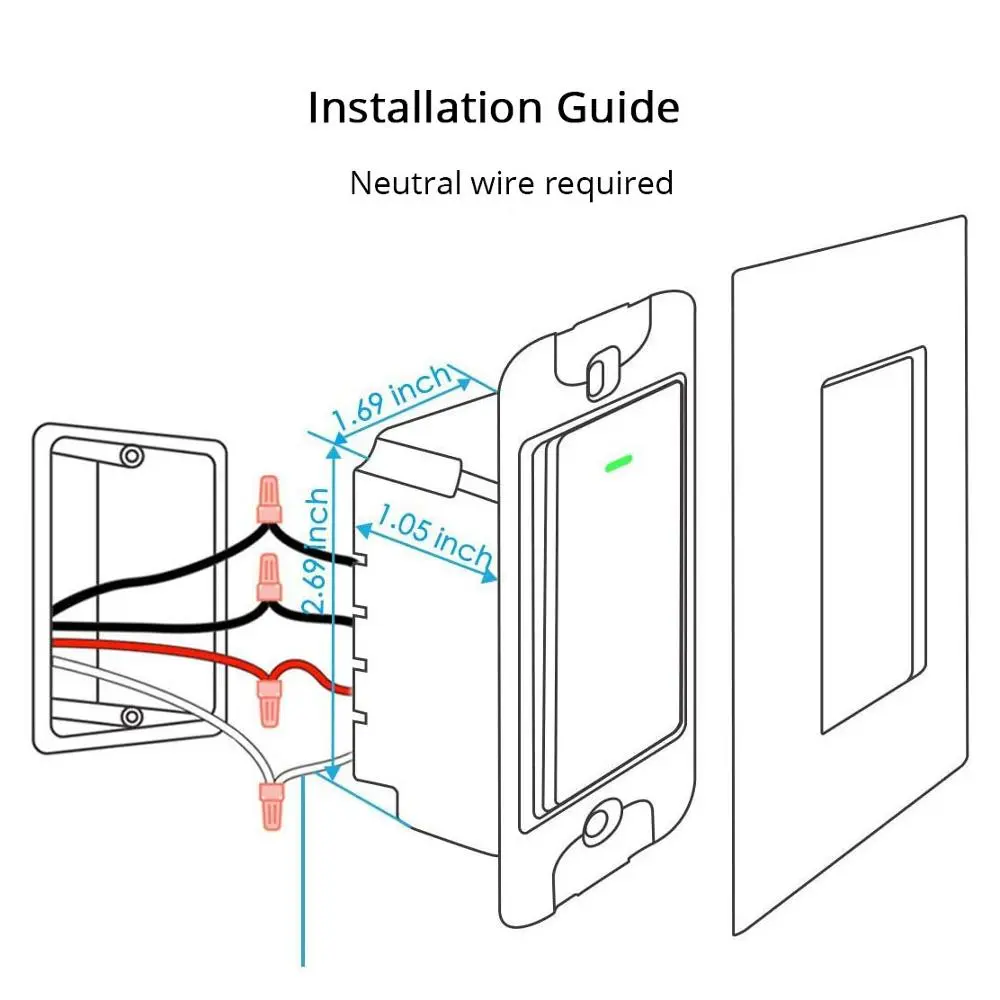 Installation Guide

Neutral wire required

1.69 inch

2.69 inch

1.05 inch